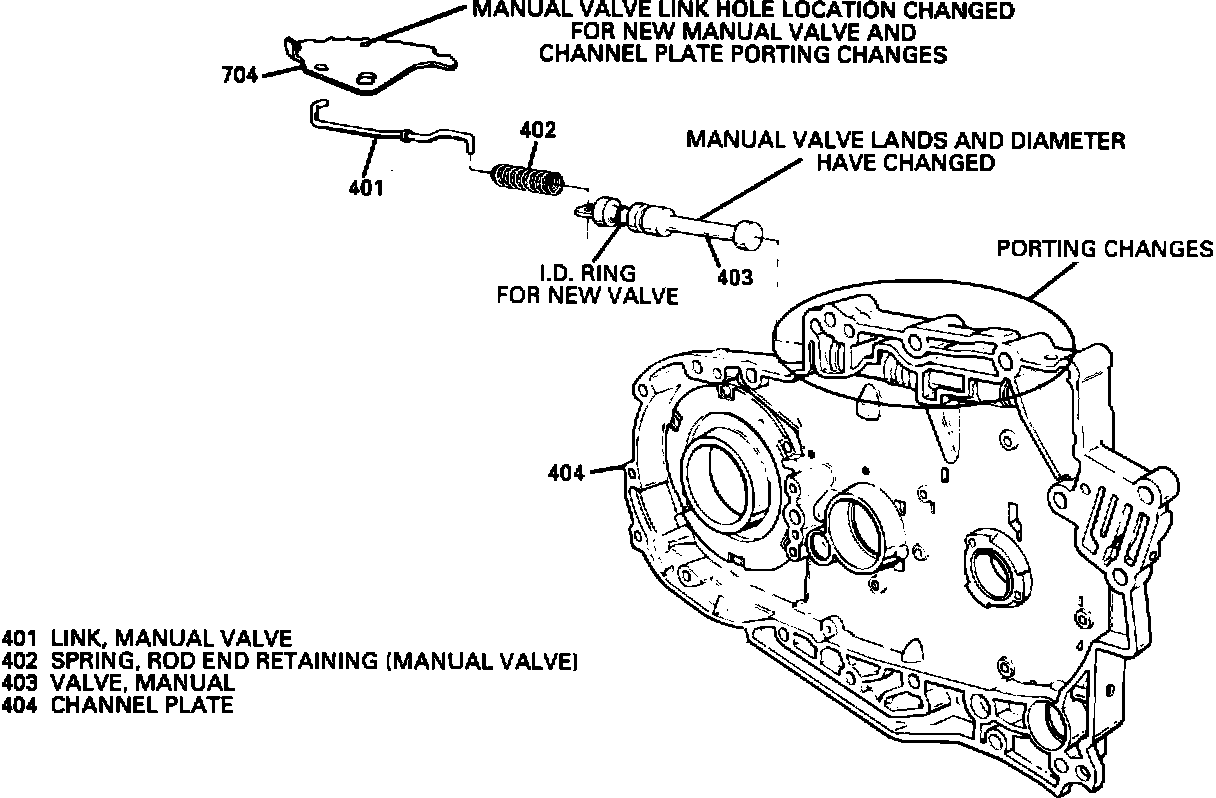 MANUAL VALVE LINK HOLE LOCATION CHANGED FOR NEW MANUAL VALVE AND CHANNEL PLATE PORTING CHANGES

704

402

401

MANUAL VALVE LANDS AND DIAMETER HAVE CHANGED

I.D. RING FOR NEW VALVE

403

PORTING CHANGES

404

401 LINK, MANUAL VALVE
402 SPRING, ROD END RETAINING (MANUAL VALVE)
403 VALVE, MANUAL
404 CHANNEL PLATE