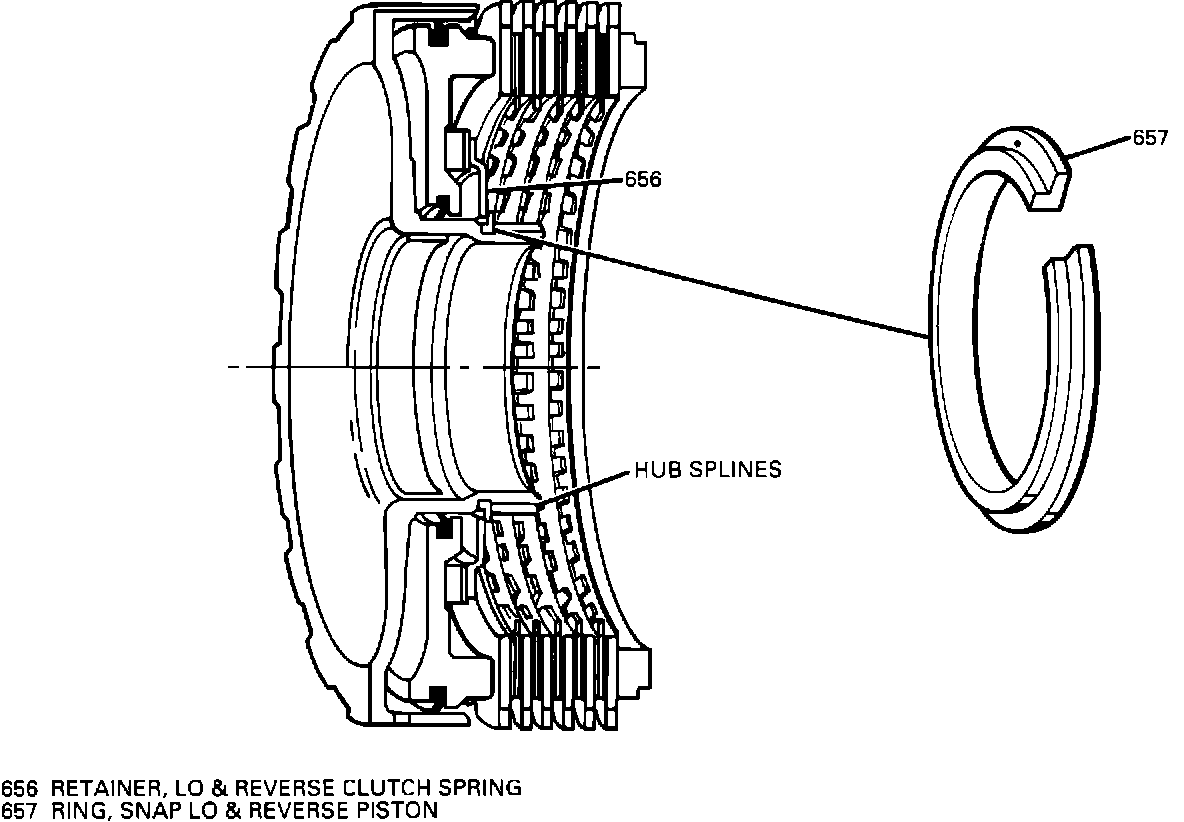 657

656

HUB SPLINES

656 RETAINER, LO & REVERSE CLUTCH SPRING
657 RING, SNAP LO & REVERSE PISTON