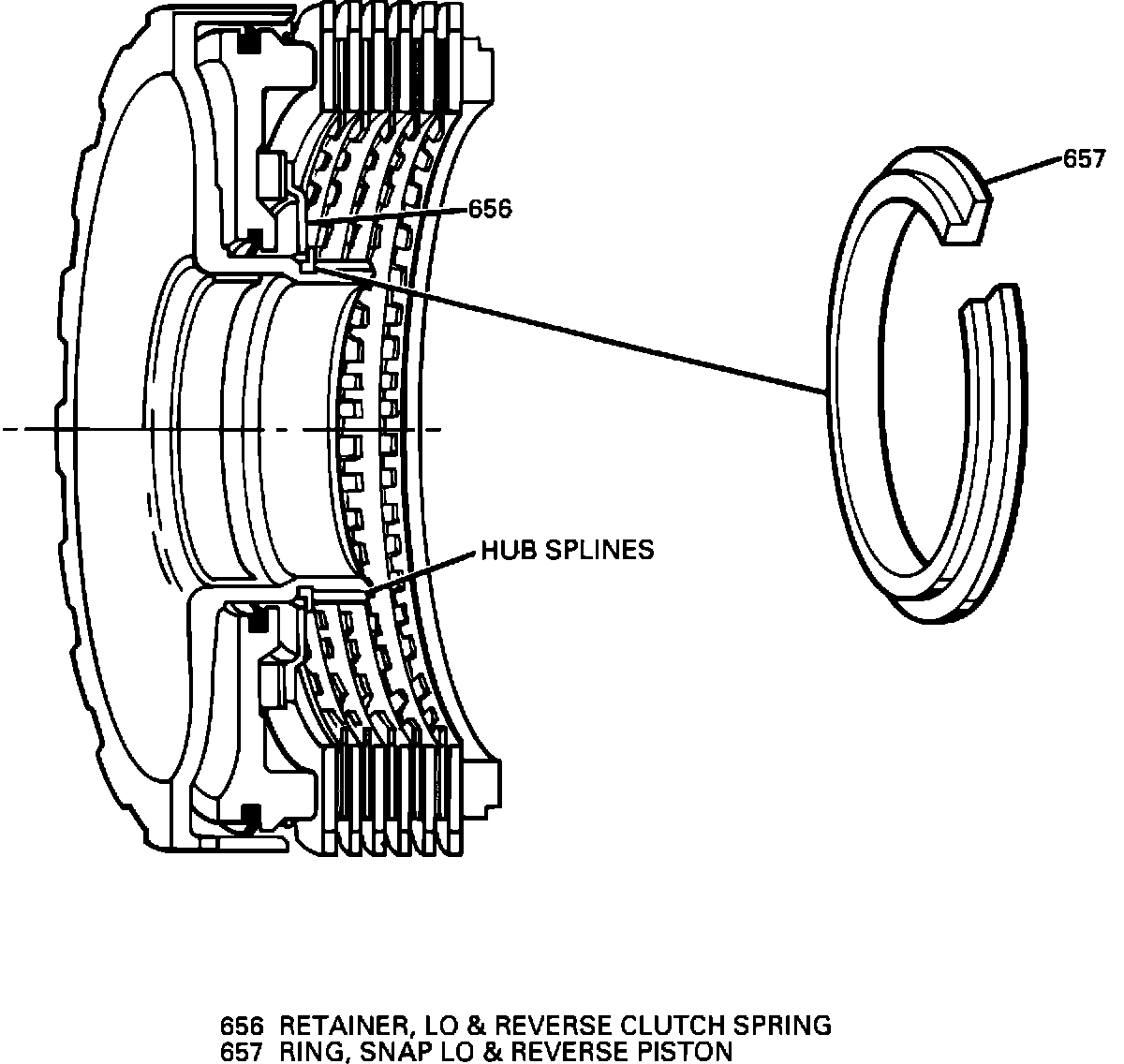 657

656

HUB SPLINES

656 RETAINER, LO & REVERSE CLUTCH SPRING
657 RING, SNAP LO & REVERSE PISTON