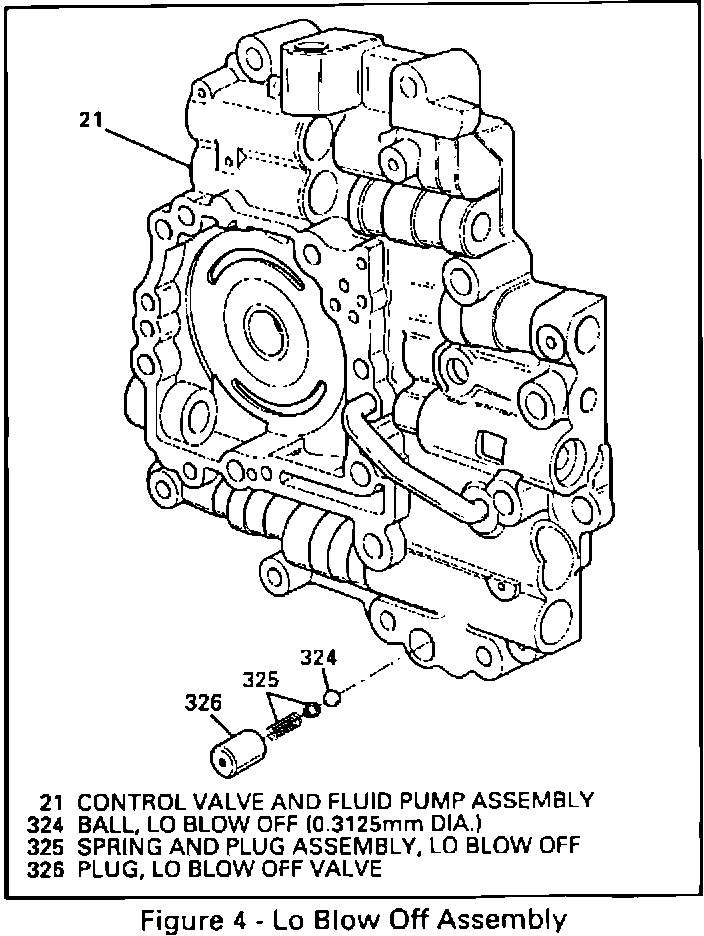 21

324

325

326

21 CONTROL VALVE AND FLUID PUMP ASSEMBLY
324 BALL, LO BLOW OFF (0.3125mm DIA.)
325 SPRING AND PLUG ASSEMBLY, LO BLOW OFF
326 PLUG, LO BLOW OFF VALVE

Figure 4 - Lo Blow Off Assembly