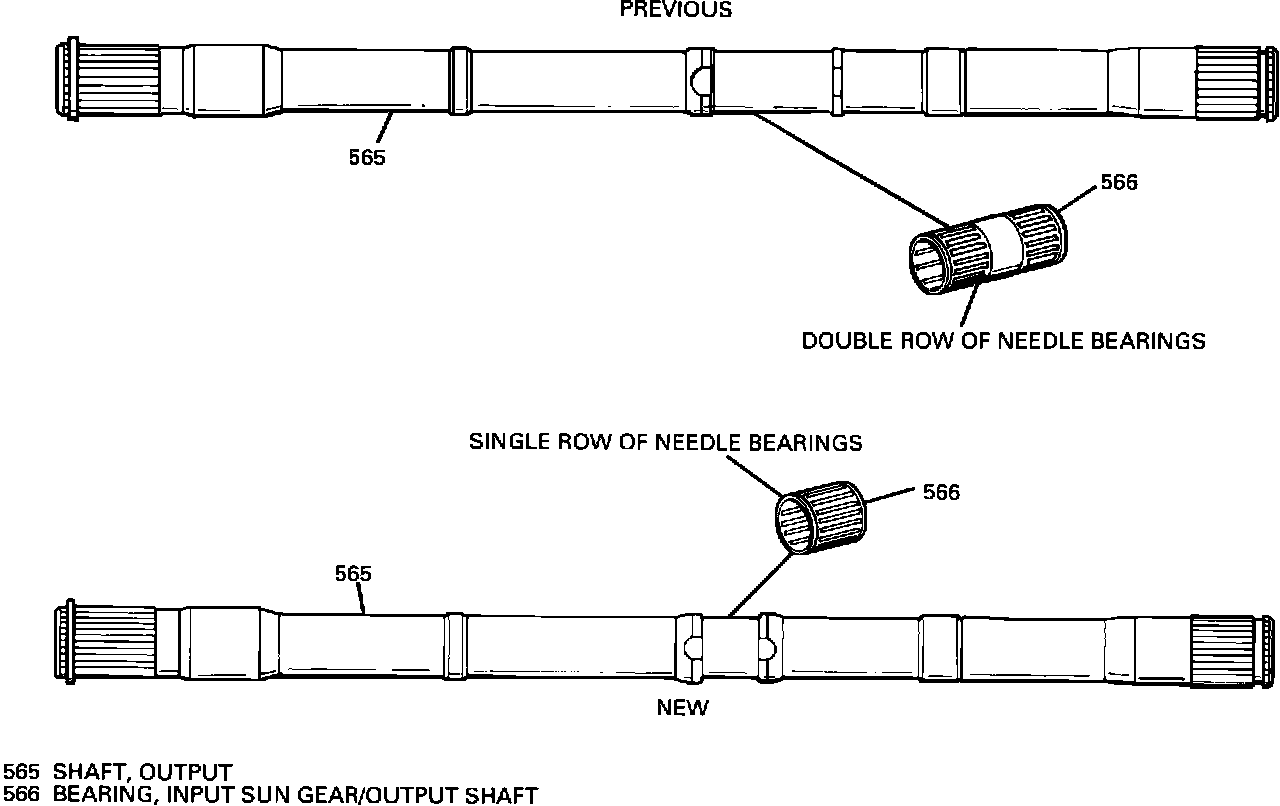 PREVIOUS

565

566

DOUBLE ROW OF NEEDLE BEARINGS

SINGLE ROW OF NEEDLE BEARINGS

566

565

NEW

565 SHAFT, OUTPUT
566 BEARING, INPUT SUN GEAR/OUTPUT SHAFT