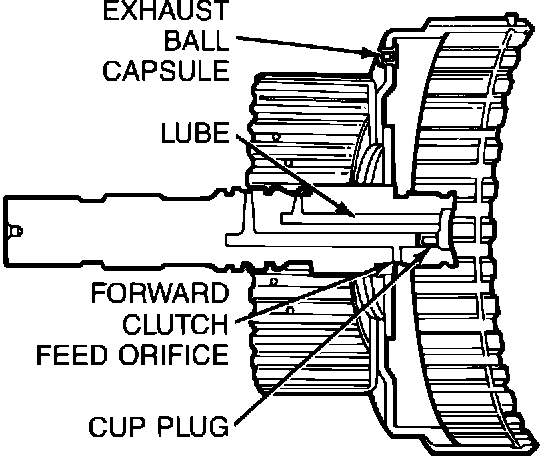 EXHAUST BALL CAPSULE

LUBE

FORWARD CLUTCH FEED ORIFICE

CUP PLUG