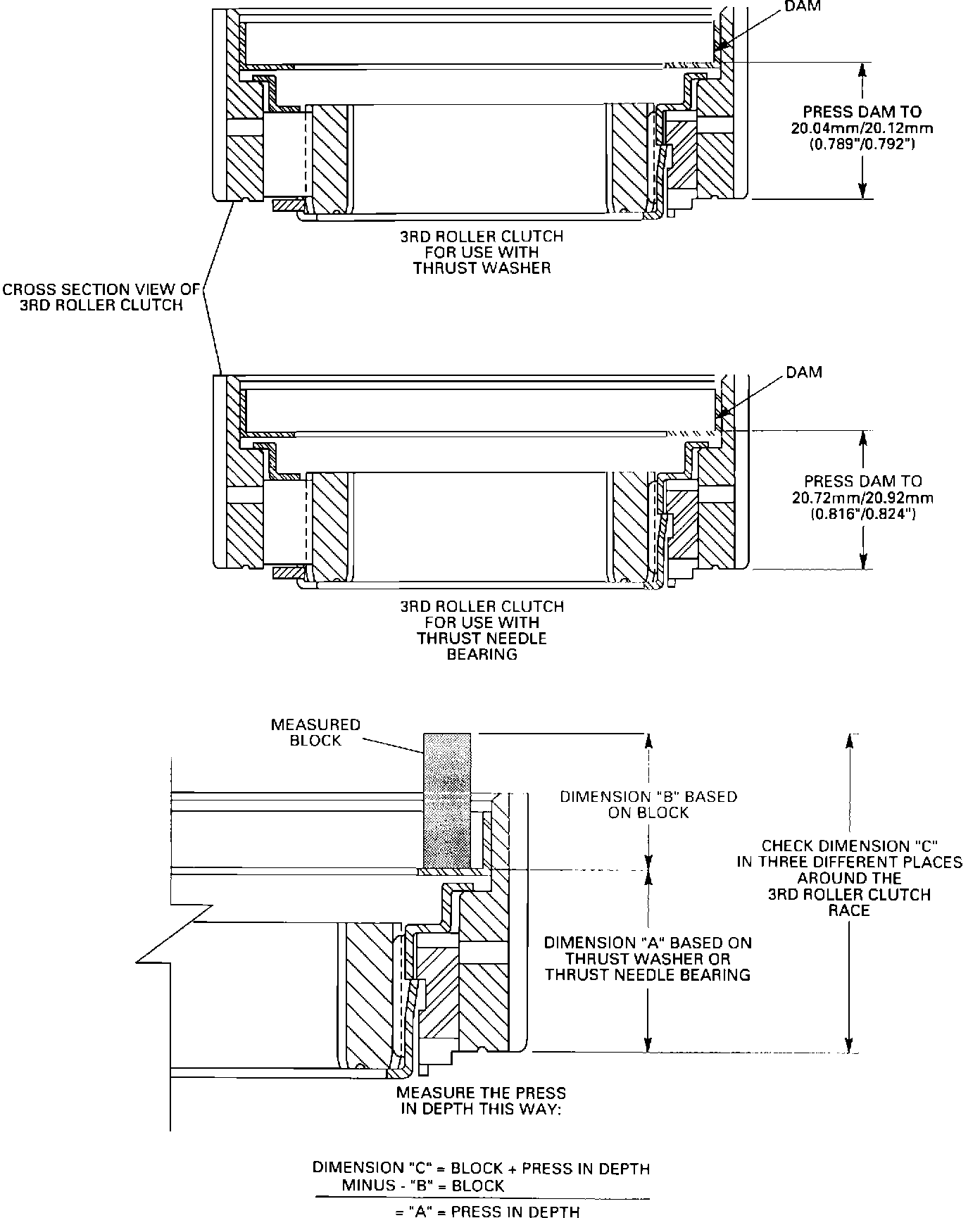 DAM

PRESS DAM TO
20.04mm/20.12mm
(0.789"/0.792")

3RD ROLLER CLUTCH
FOR USE WITH
THRUST WASHER

CROSS SECTION VIEW OF
3RD ROLLER CLUTCH

DAM

PRESS DAM TO
20.72mm/20.92mm
(0.816"/0.824")

3RD ROLLER CLUTCH
FOR USE WITH
THRUST NEEDLE
BEARING

MEASURED
BLOCK

DIMENSION "B" BASED
ON BLOCK

CHECK DIMENSION "C"
IN THREE DIFFERENT PLACES
AROUND THE
3RD ROLLER CLUTCH
RACE

DIMENSION "A" BASED ON
THRUST WASHER OR
THRUST NEEDLE BEARING

MEASURE THE PRESS
IN DEPTH THIS WAY:

DIMENSION "C" = BLOCK + PRESS IN DEPTH
MINUS - "B" = BLOCK

= "A" = PRESS IN DEPTH