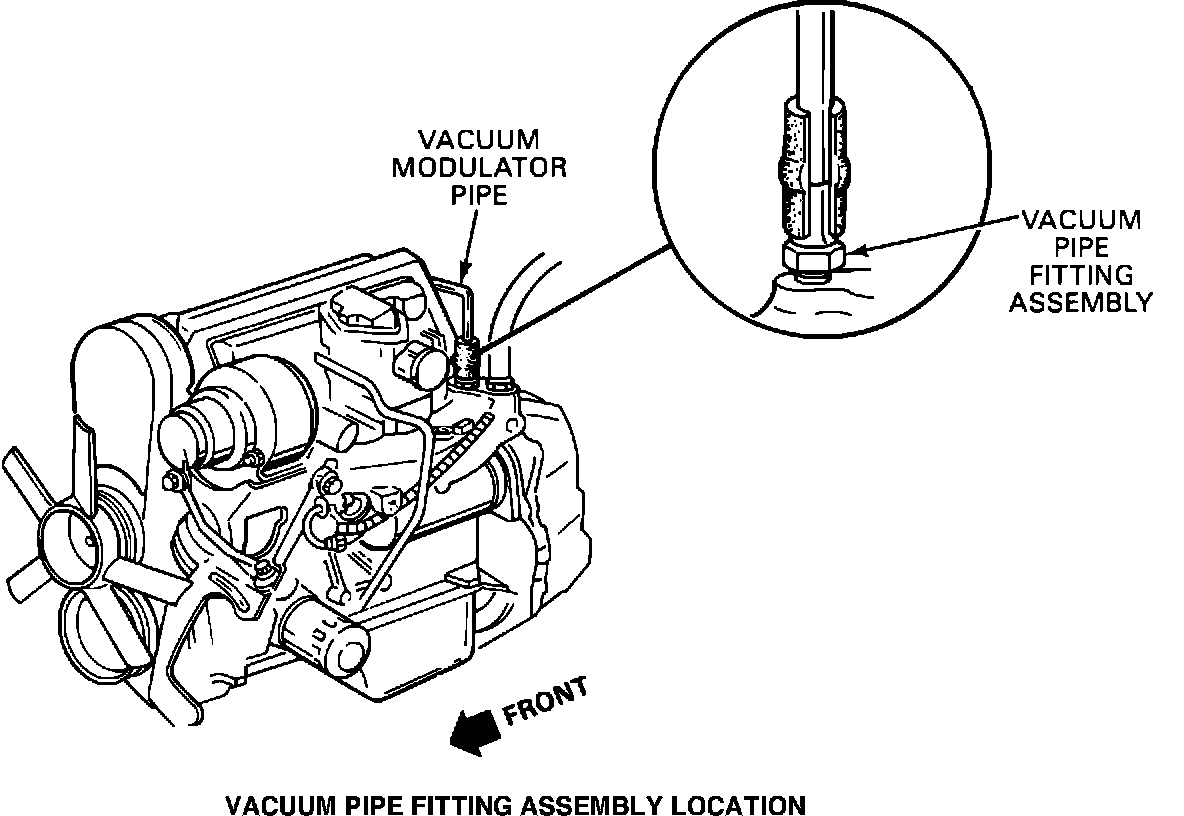 VACUUM MODULATOR PIPE

VACUUM PIPE FITTING ASSEMBLY

FRONT

VACUUM PIPE FITTING ASSEMBLY LOCATION