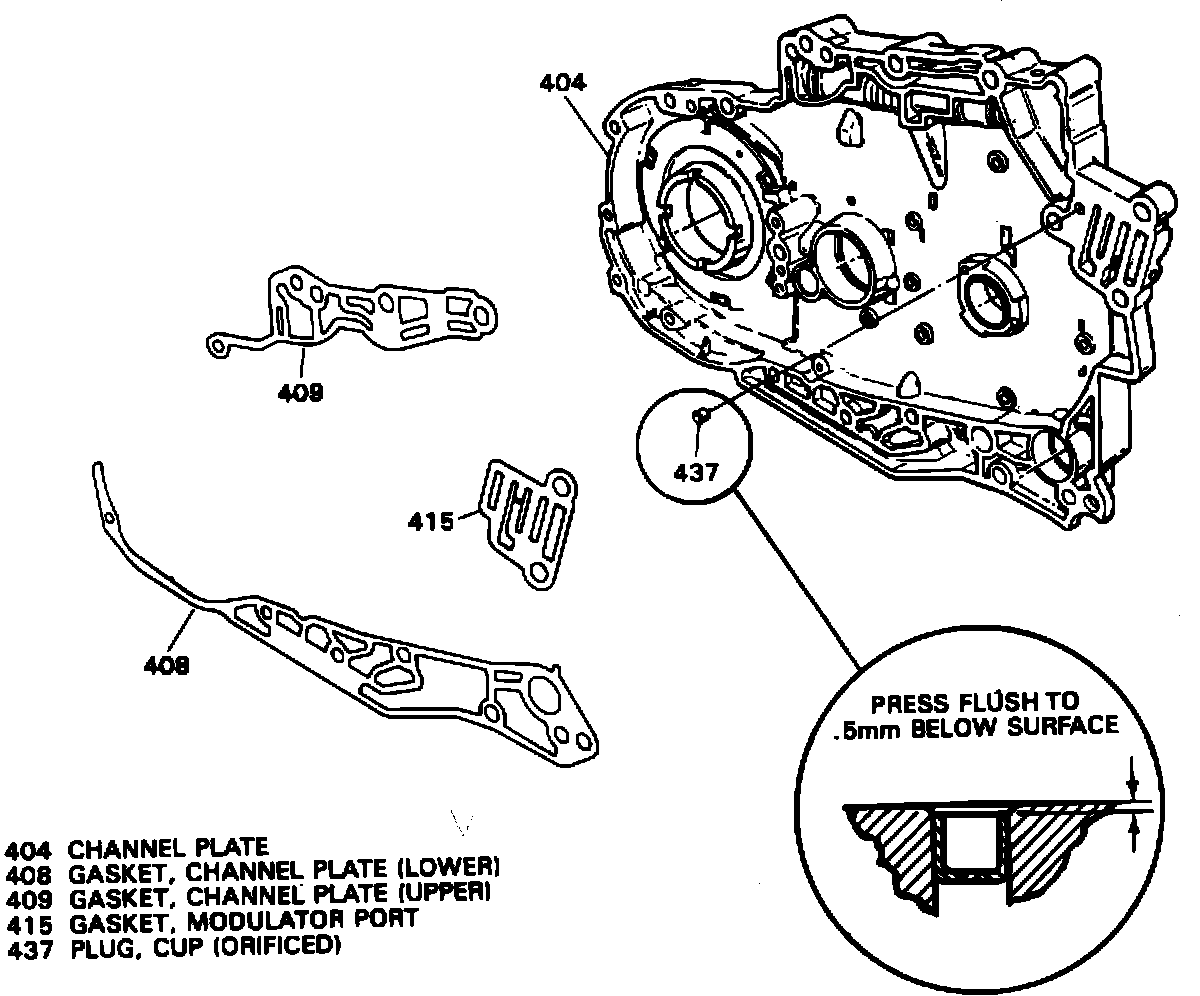 404

409

437

415

408

PRESS FLUSH TO .5mm BELOW SURFACE

404 CHANNEL PLATE
408 GASKET, CHANNEL PLATE (LOWER)
409 GASKET, CHANNEL PLATE (UPPER)
415 GASKET, MODULATOR PORT
437 PLUG, CUP (ORIFICED)