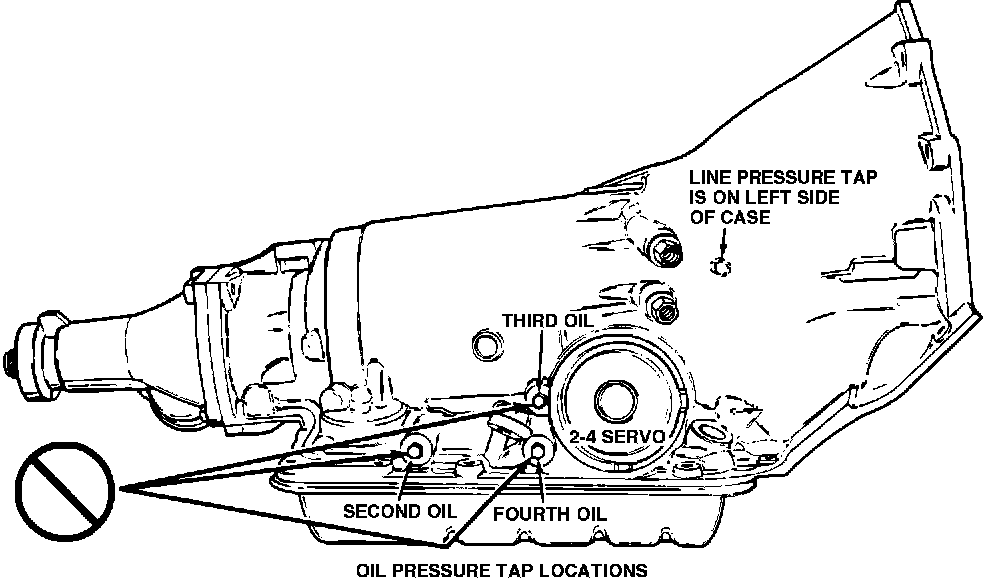 LINE PRESSURE TAP IS ON LEFT SIDE OF CASE

THIRD OIL

2-4 SERVO

SECOND OIL

FOURTH OIL

OIL PRESSURE TAP LOCATIONS