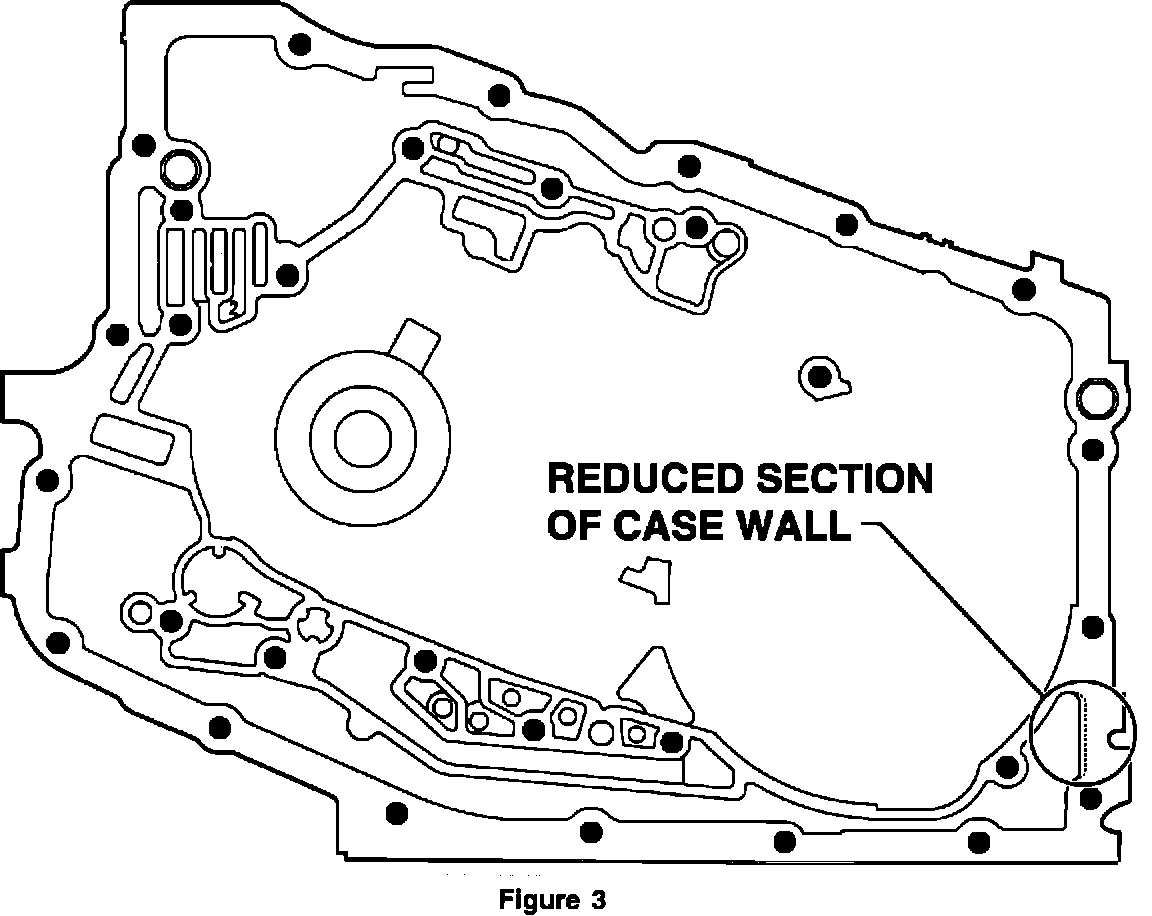 REDUCED SECTION OF CASE WALL

Figure 3