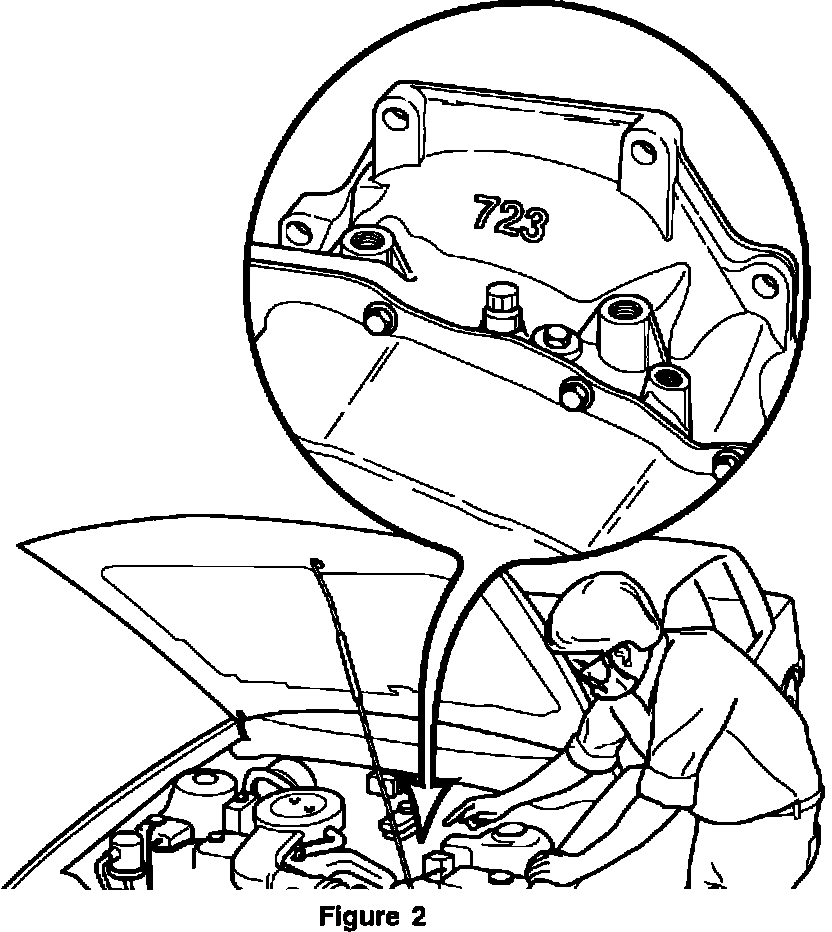 723

Figure 2