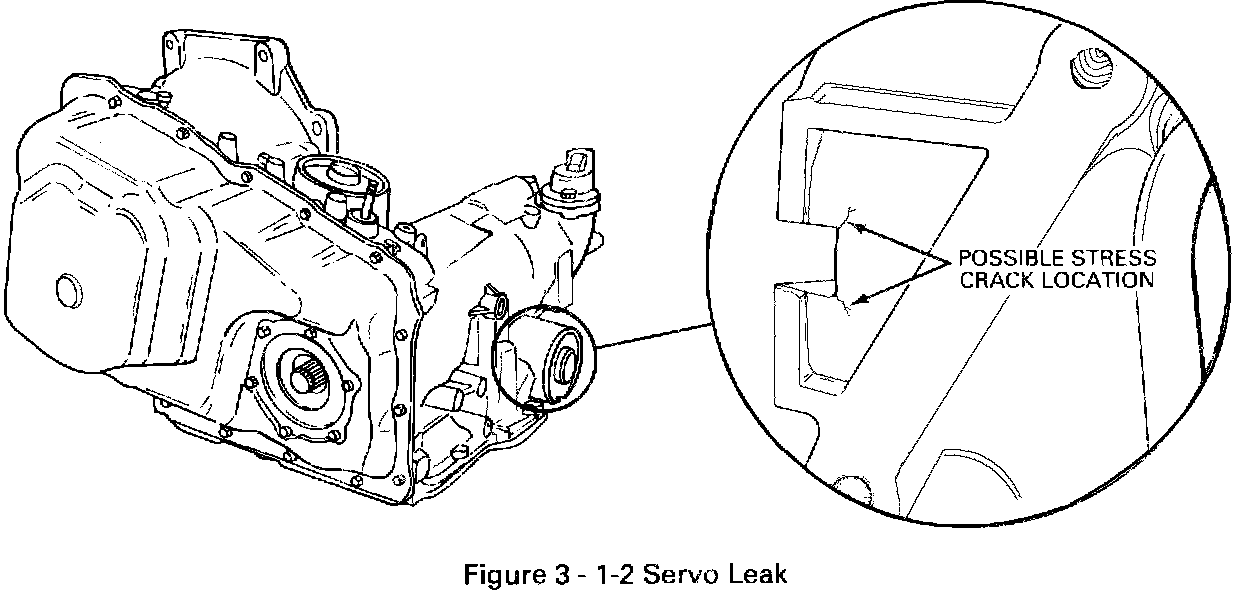 POSSIBLE STRESS CRACK LOCATION

Figure 3 - 1-2 Servo Leak