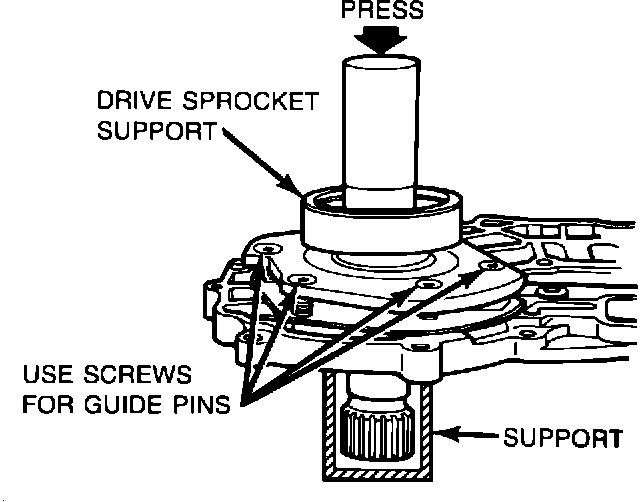 PRESS

DRIVE SPROCKET SUPPORT

USE SCREWS FOR GUIDE PINS

SUPPORT