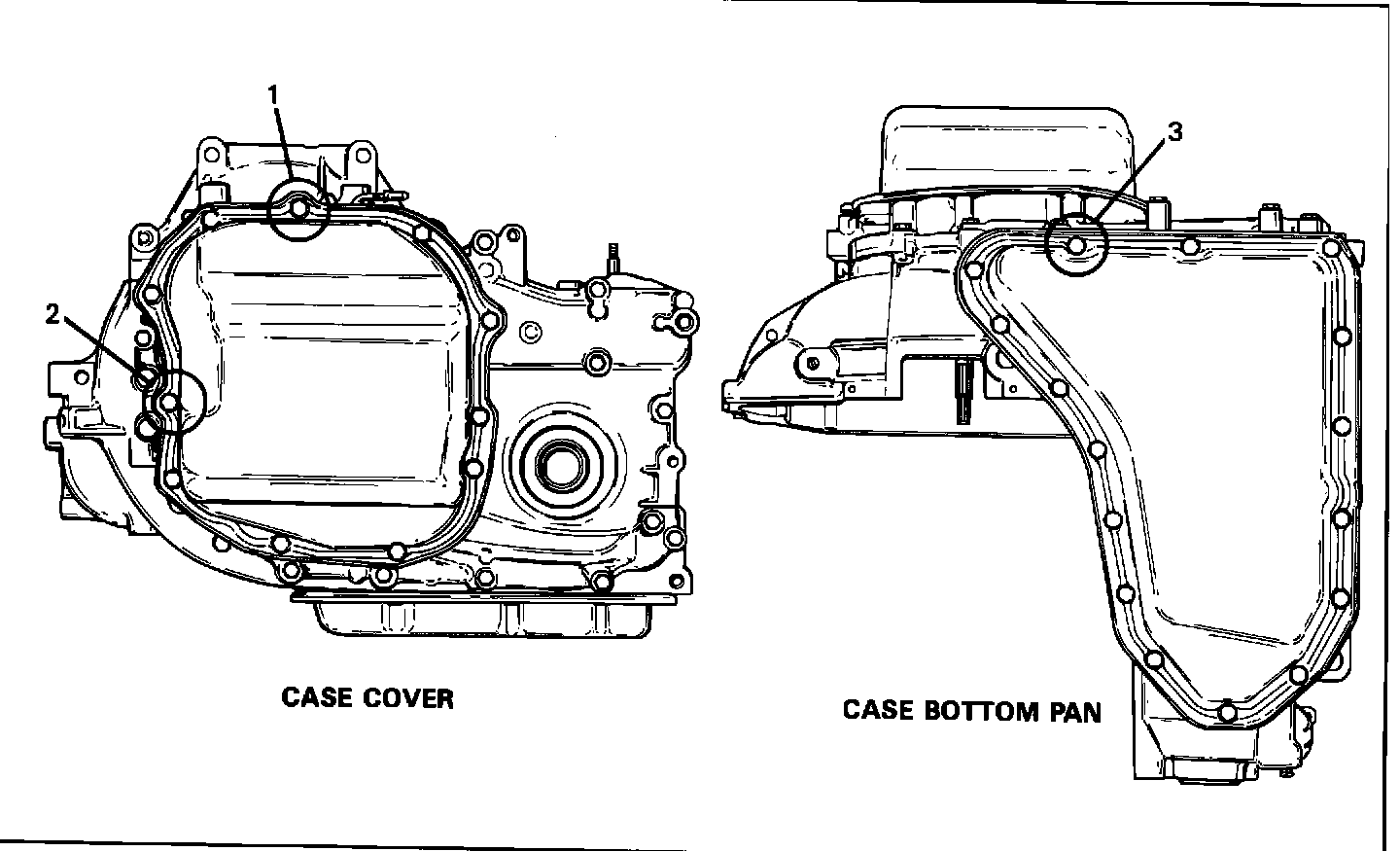 1

2

CASE COVER

3

CASE BOTTOM PAN