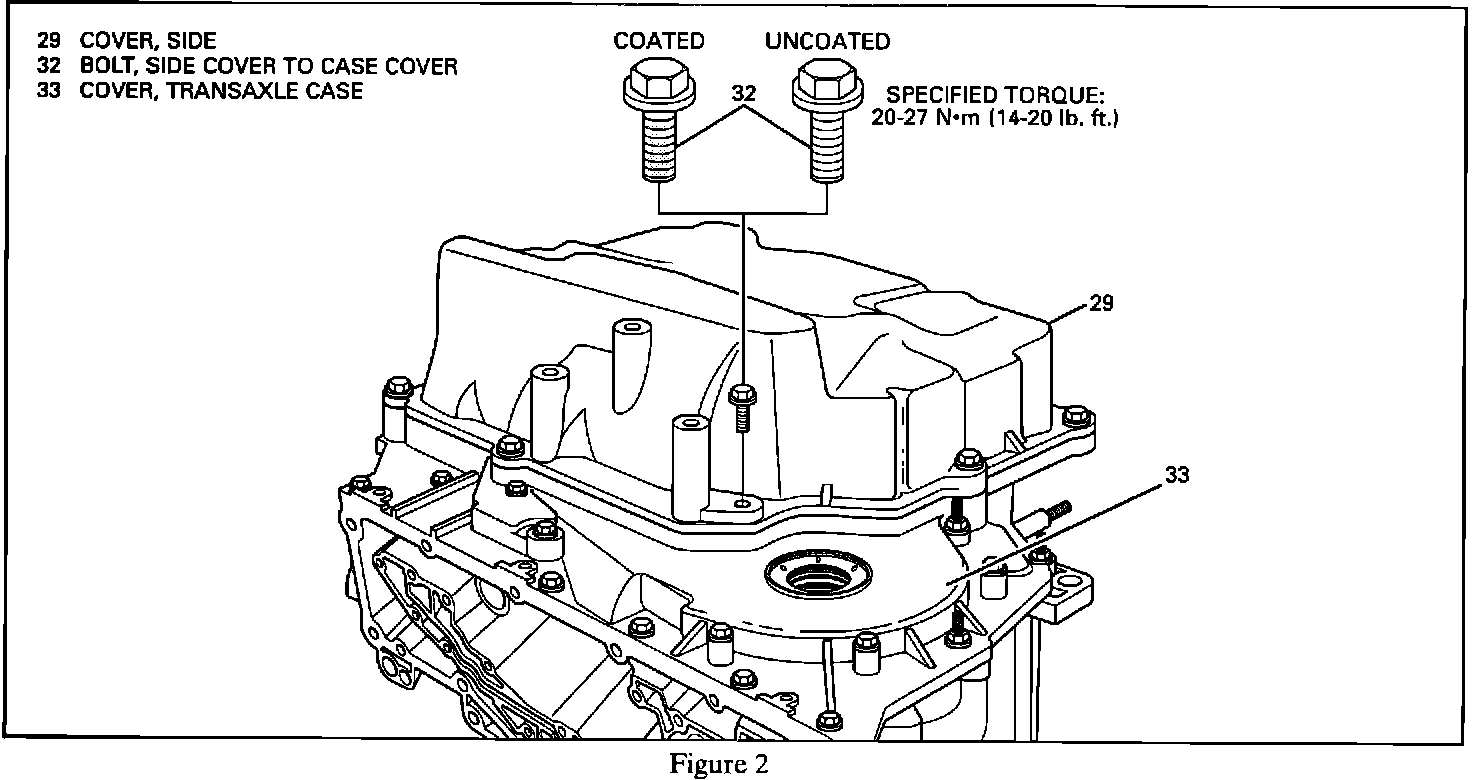 29 COVER, SIDE
32 BOLT, SIDE COVER TO CASE COVER
33 COVER, TRANSAXLE CASE

COATED

UNCOATED

32

SPECIFIED TORQUE:
20-27 N•m (14-20 lb. ft.)

29

33

Figure 2