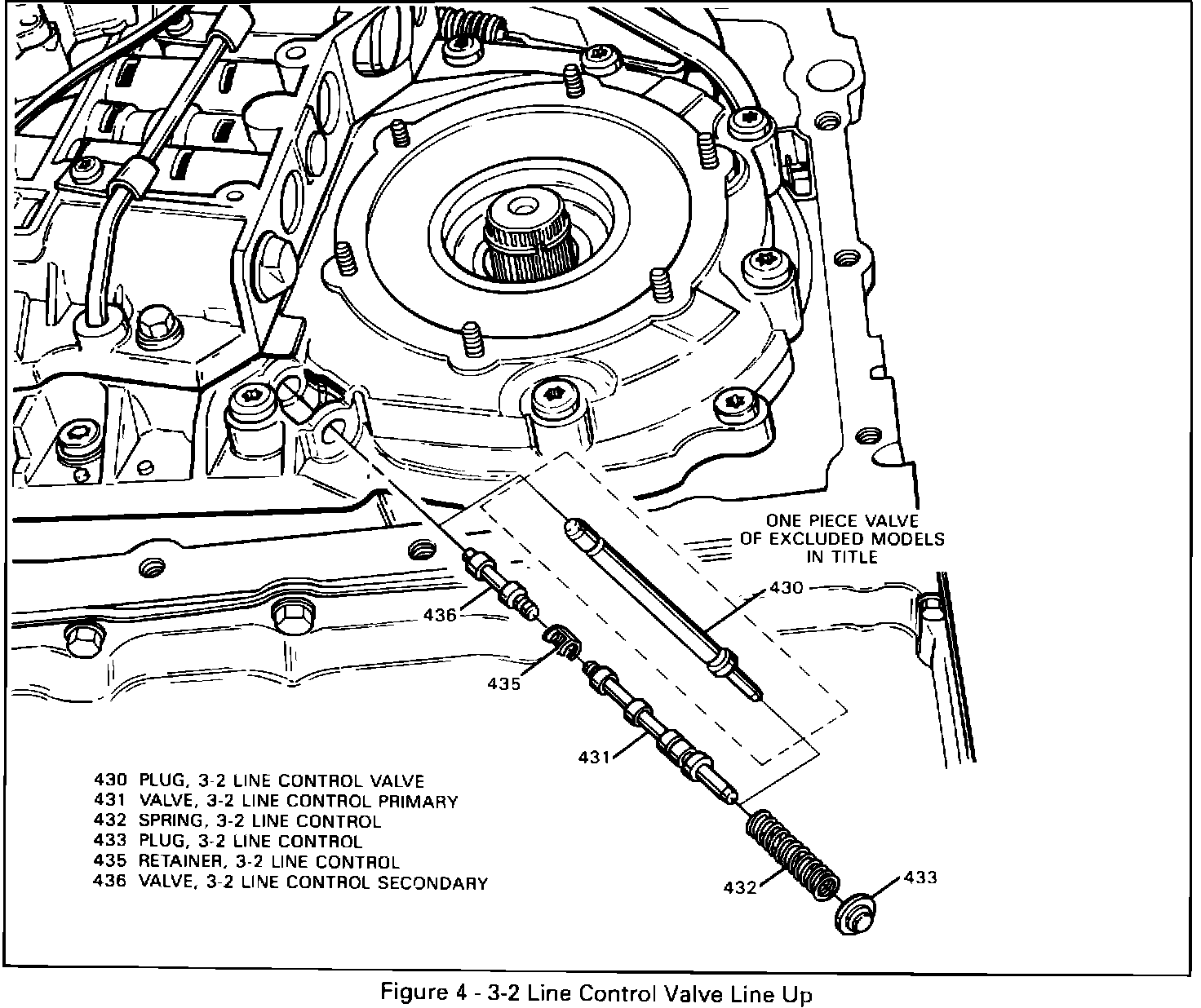 ONE PIECE VALVE OF EXCLUDED MODELS IN TITLE

430

436

435

431

432

433

430 PLUG, 3-2 LINE CONTROL VALVE
431 VALVE, 3-2 LINE CONTROL PRIMARY
432 SPRING, 3-2 LINE CONTROL
433 PLUG, 3-2 LINE CONTROL
435 RETAINER, 3-2 LINE CONTROL
436 VALVE, 3-2 LINE CONTROL SECONDARY

Figure 4 - 3-2 Line Control Valve Line Up