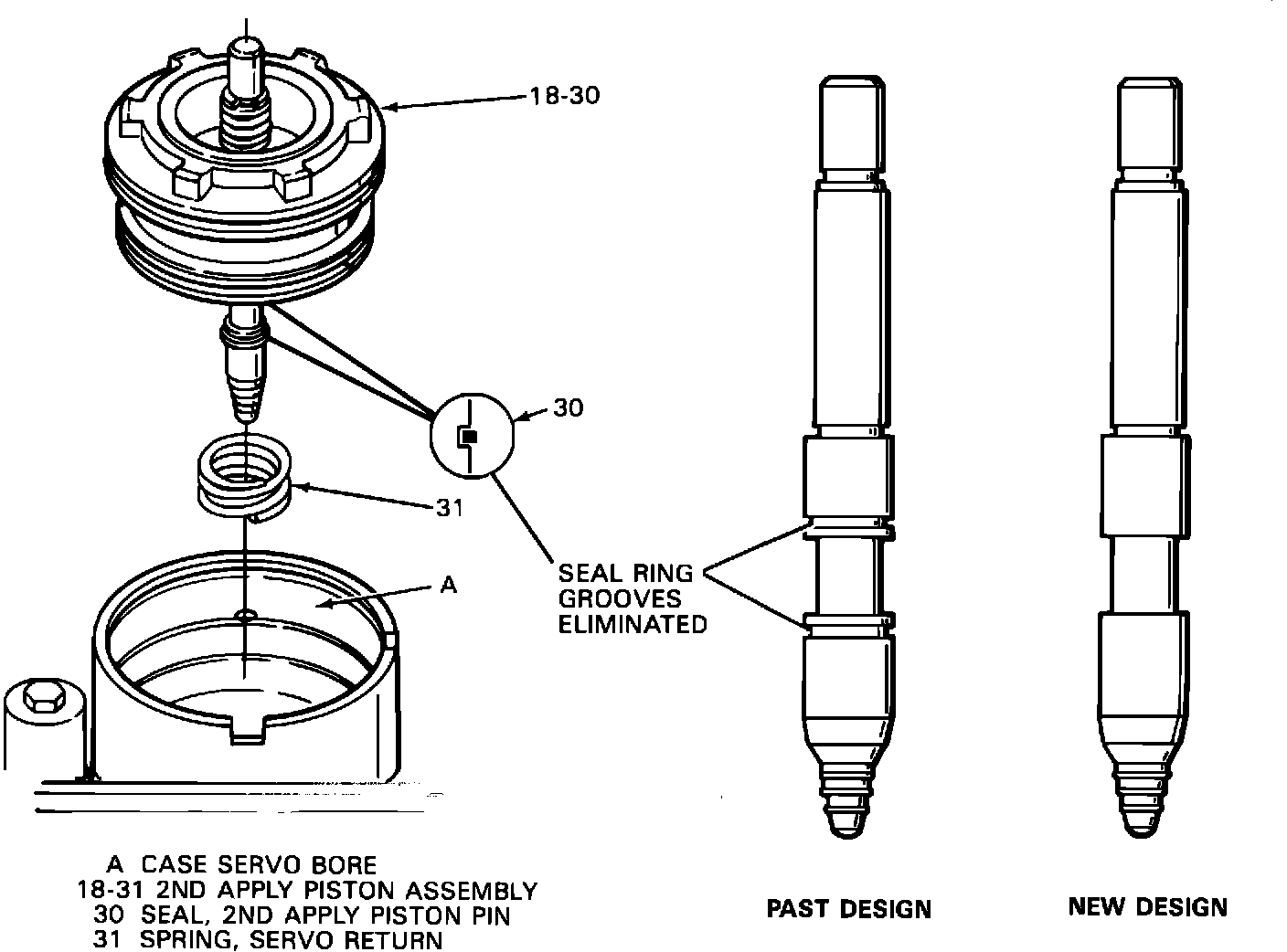 18-30

30

31

A

SEAL RING GROOVES ELIMINATED

A CASE SERVO BORE
18-31 2ND APPLY PISTON ASSEMBLY
30 SEAL, 2ND APPLY PISTON PIN
31 SPRING, SERVO RETURN

PAST DESIGN

NEW DESIGN