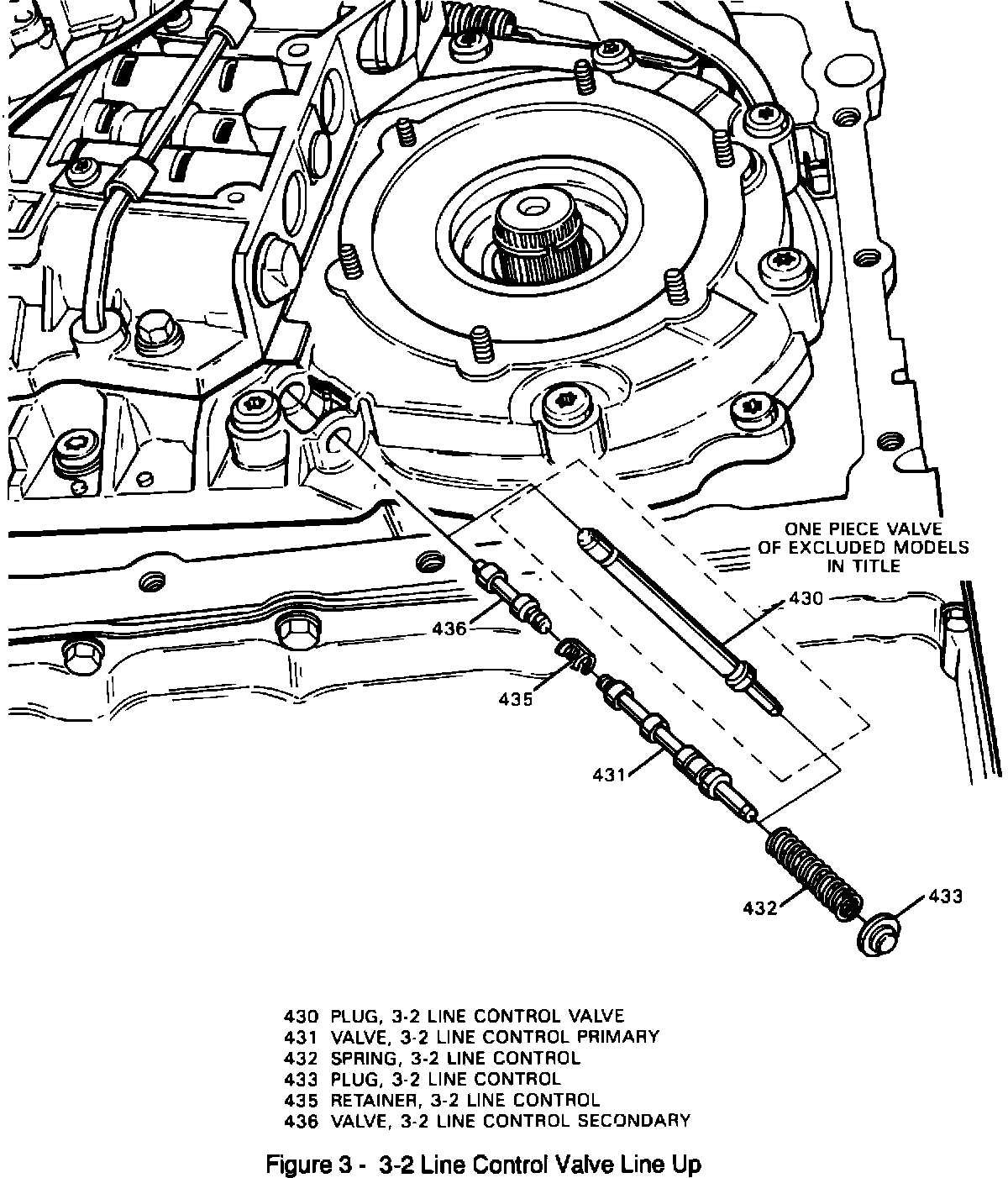 ONE PIECE VALVE
OF EXCLUDED MODELS
IN TITLE

430

436

435

431

432

433

430 PLUG, 3-2 LINE CONTROL VALVE
431 VALVE, 3-2 LINE CONTROL PRIMARY
432 SPRING, 3-2 LINE CONTROL
433 PLUG, 3-2 LINE CONTROL
435 RETAINER, 3-2 LINE CONTROL
436 VALVE, 3-2 LINE CONTROL SECONDARY

Figure 3 - 3-2 Line Control Valve Line Up