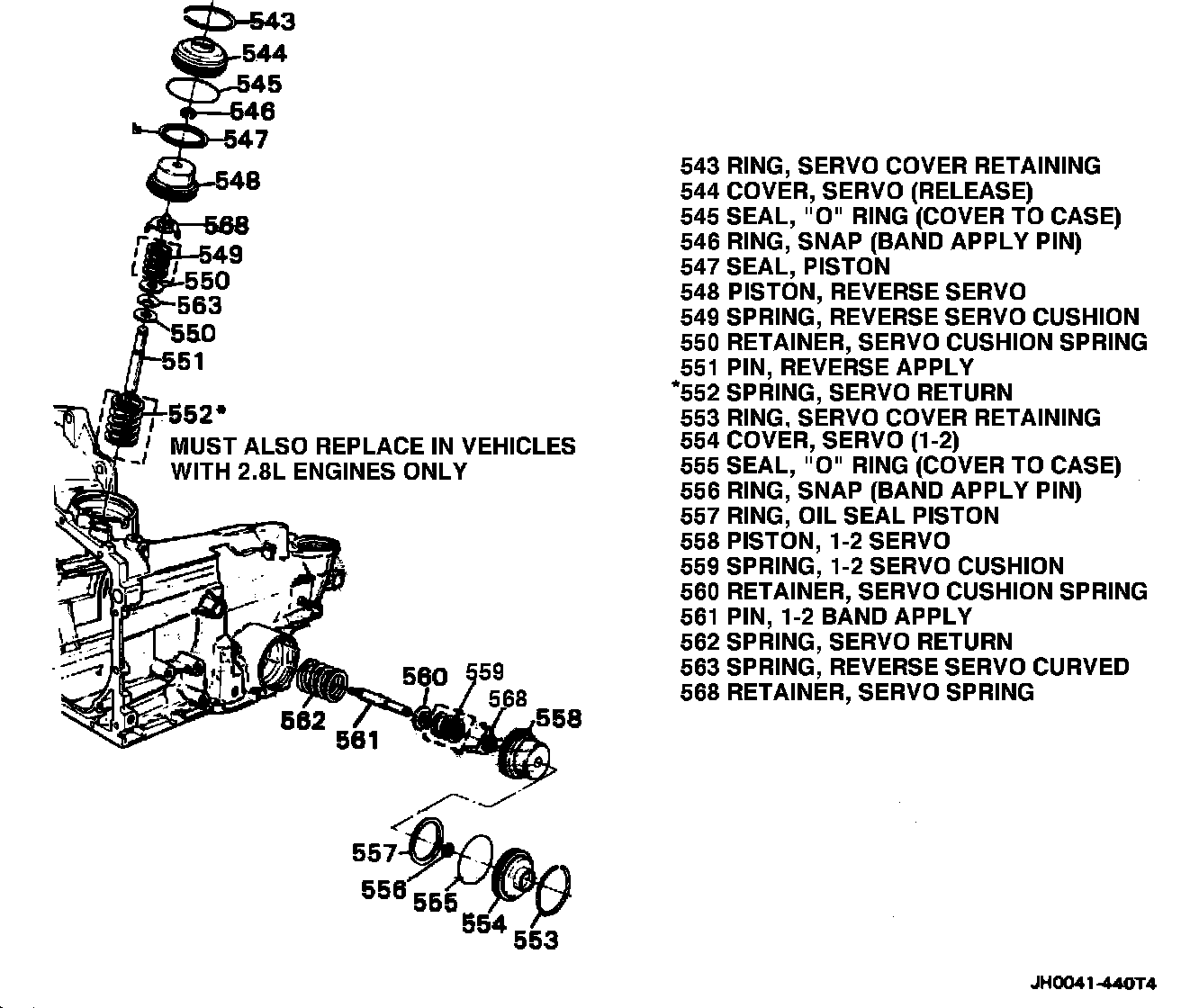 543
544
545
546
547
548
568
549
550
563
550
551
552*
MUST ALSO REPLACE IN VEHICLES WITH 2.8L ENGINES ONLY
560
559
568
558
562
561
557
556
555
554
553

543 RING, SERVO COVER RETAINING
544 COVER, SERVO (RELEASE)
545 SEAL, "O" RING (COVER TO CASE)
546 RING, SNAP (BAND APPLY PIN)
547 SEAL, PISTON
548 PISTON, REVERSE SERVO
549 SPRING, REVERSE SERVO CUSHION
550 RETAINER, SERVO CUSHION SPRING
551 PIN, REVERSE APPLY
*552 SPRING, SERVO RETURN
553 RING. SERVO COVER RETAINING
554 COVER, SERVO (1-2)
555 SEAL, "O" RING (COVER TO CASE)
556 RING, SNAP (BAND APPLY PIN)
557 RING, OIL SEAL PISTON
558 PISTON, 1-2 SERVO
559 SPRING, 1-2 SERVO CUSHION
560 RETAINER, SERVO CUSHION SPRING
561 PIN, 1-2 BAND APPLY
562 SPRING, SERVO RETURN
563 SPRING, REVERSE SERVO CURVED
568 RETAINER, SERVO SPRING

JH0041-440T4