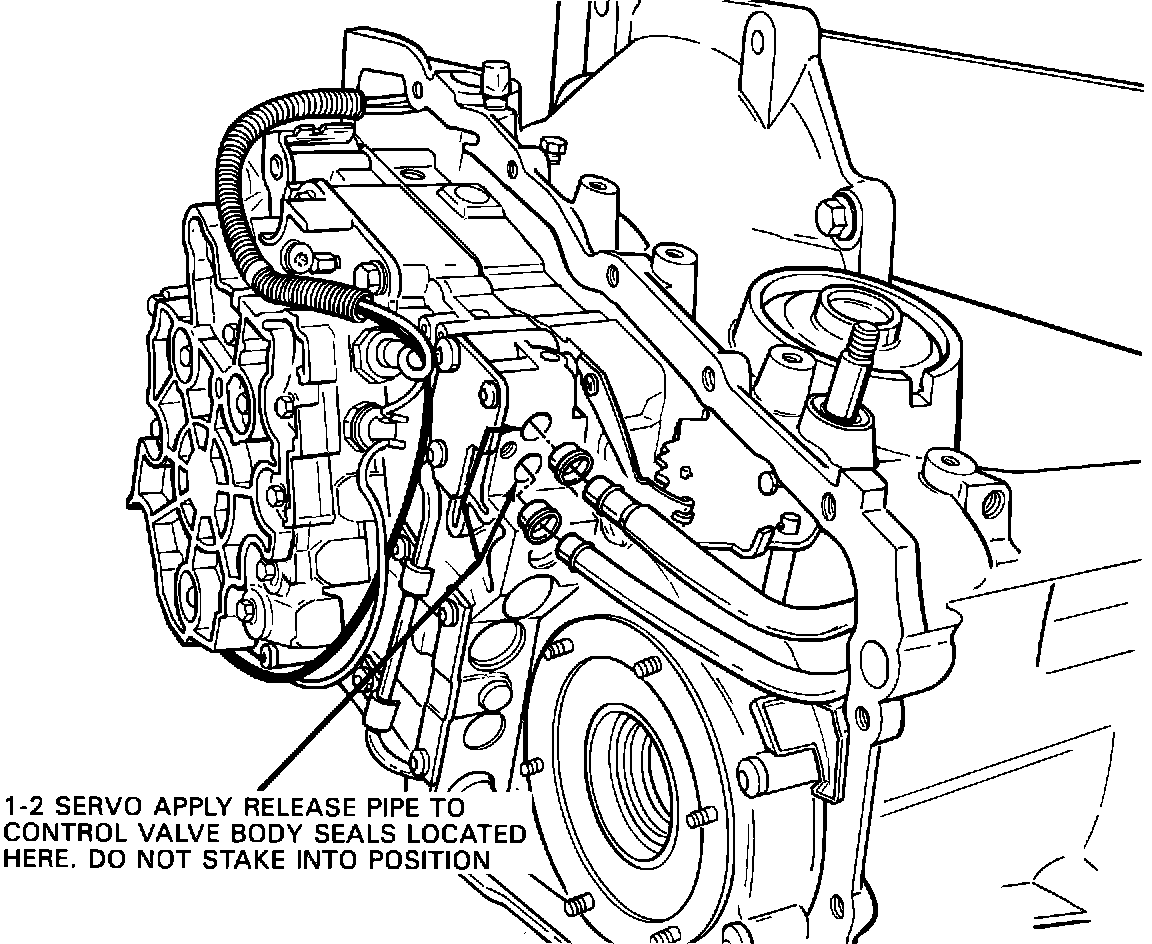 1-2 SERVO APPLY RELEASE PIPE TO CONTROL VALVE BODY SEALS LOCATED HERE. DO NOT STAKE INTO POSITION