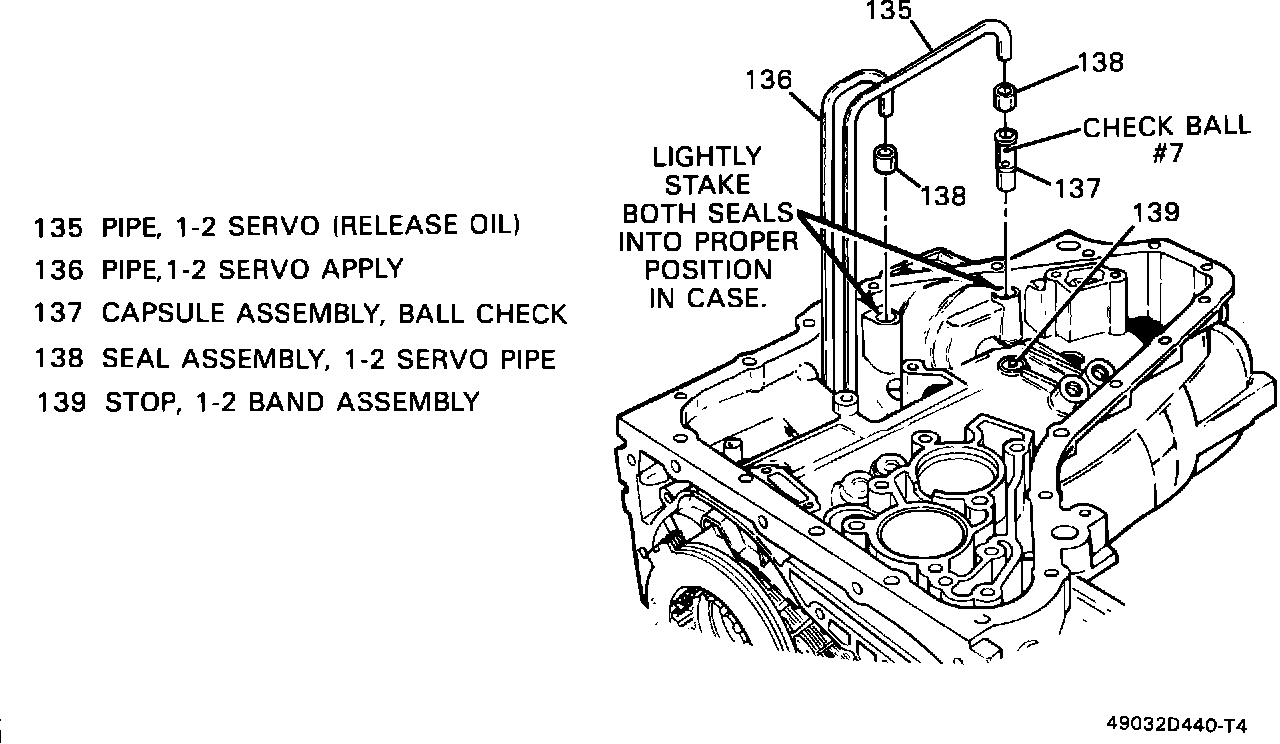 135 PIPE, 1-2 SERVO (RELEASE OIL)
136 PIPE,1-2 SERVO APPLY
137 CAPSULE ASSEMBLY, BALL CHECK
138 SEAL ASSEMBLY, 1-2 SERVO PIPE
139 STOP, 1-2 BAND ASSEMBLY

135
136
138
CHECK BALL #7
LIGHTLY STAKE BOTH SEALS INTO PROPER POSITION IN CASE.
138
137
139

49032D440-T4