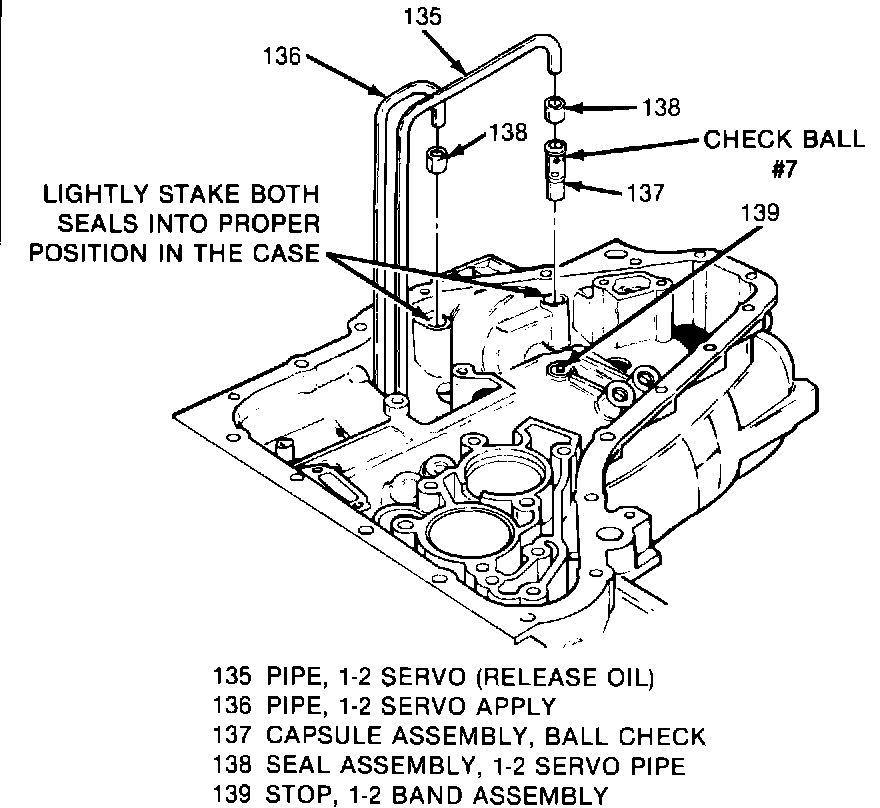 135

136

138

138

CHECK BALL #7

137

LIGHTLY STAKE BOTH SEALS INTO PROPER POSITION IN THE CASE

139

135 PIPE, 1-2 SERVO (RELEASE OIL)
136 PIPE, 1-2 SERVO APPLY
137 CAPSULE ASSEMBLY, BALL CHECK
138 SEAL ASSEMBLY, 1-2 SERVO PIPE
139 STOP, 1-2 BAND ASSEMBLY