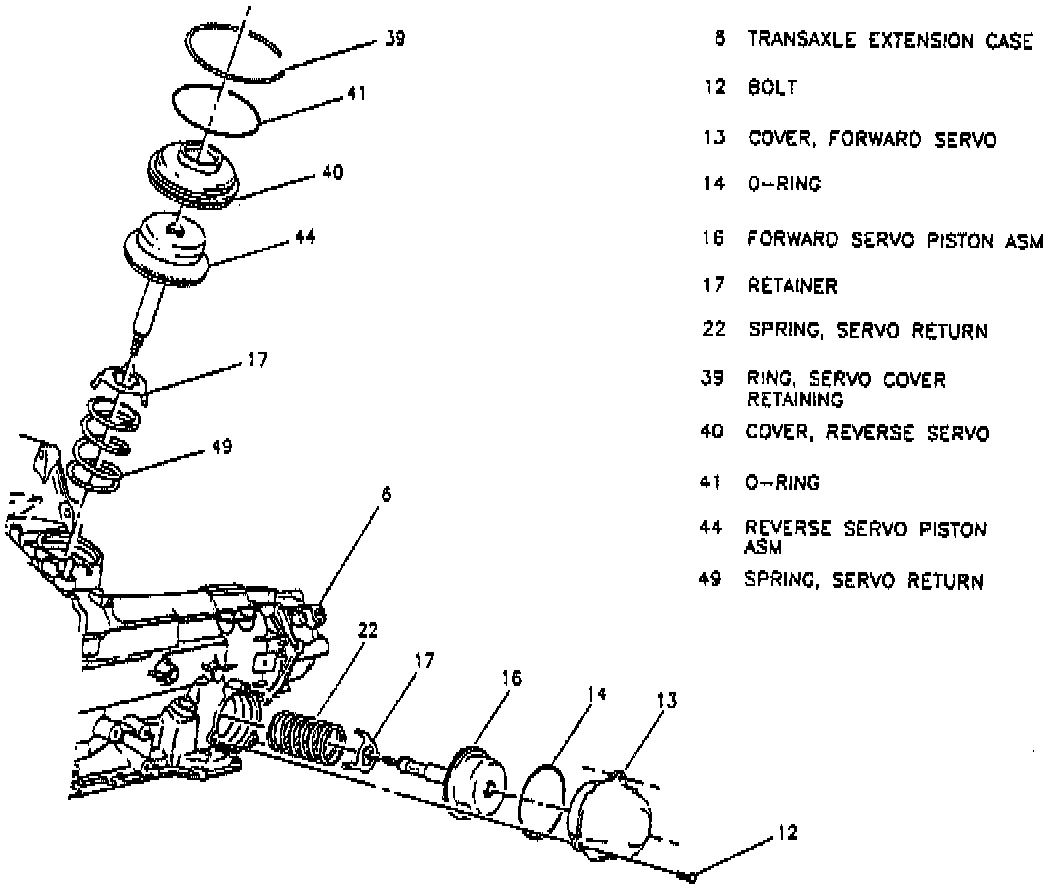 39

41

40

44

17

49

6

22

17

16

14

13

12

6 TRANSAXLE EXTENSION CASE

12 BOLT

13 COVER, FORWARD SERVO

14 O-RING

16 FORWARD SERVO PISTON ASM

17 RETAINER

22 SPRING, SERVO RETURN

39 RING, SERVO COVER RETAINING

40 COVER, REVERSE SERVO

41 O-RING

44 REVERSE SERVO PISTON ASM

49 SPRING, SERVO RETURN