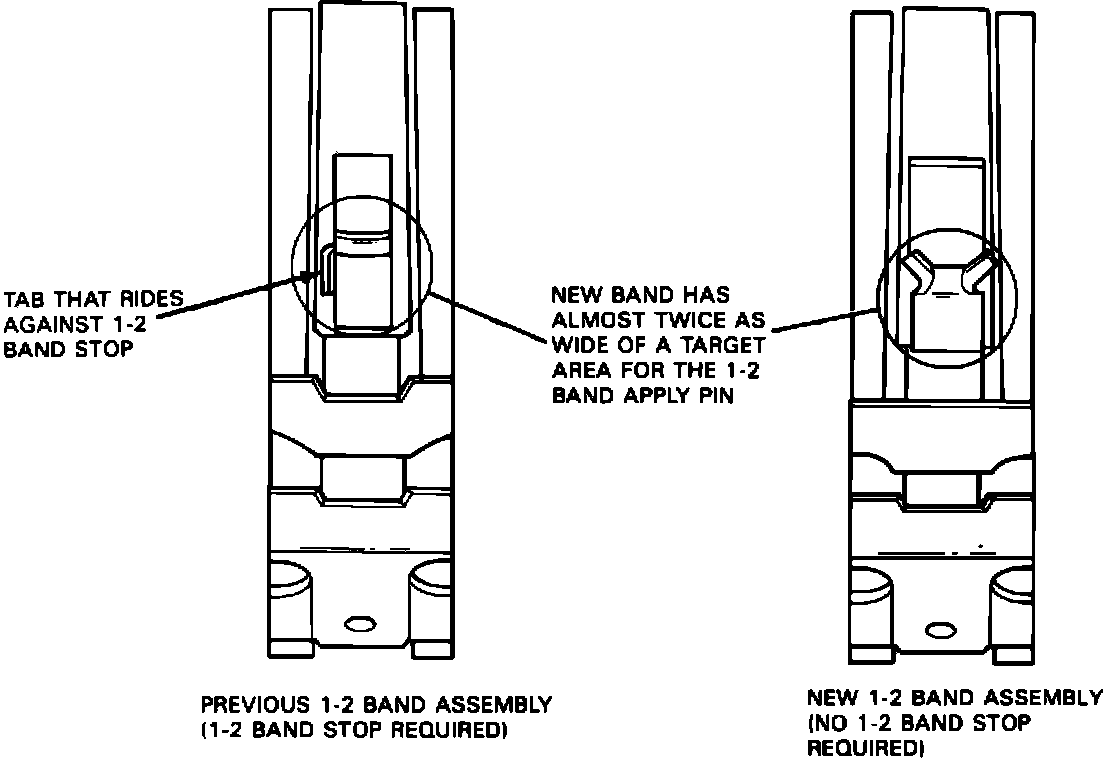 TAB THAT RIDES AGAINST 1-2 BAND STOP

NEW BAND HAS ALMOST TWICE AS WIDE OF A TARGET AREA FOR THE 1-2 BAND APPLY PIN

PREVIOUS 1-2 BAND ASSEMBLY (1-2 BAND STOP REQUIRED)

NEW 1-2 BAND ASSEMBLY (NO 1-2 BAND STOP REQUIRED)