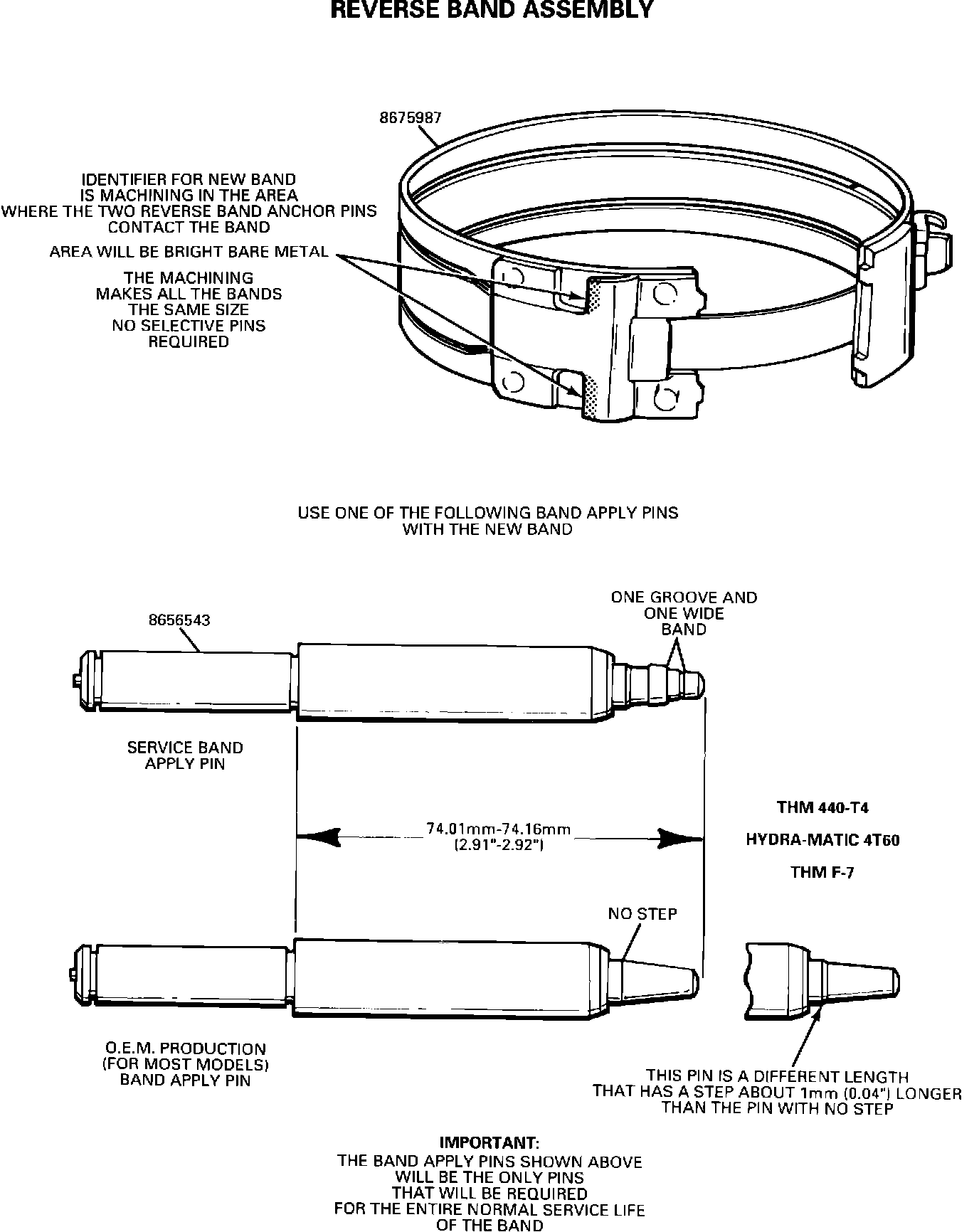 REVERSE BAND ASSEMBLY

8675987

IDENTIFIER FOR NEW BAND IS MACHINING IN THE AREA WHERE THE TWO REVERSE BAND ANCHOR PINS CONTACT THE BAND

AREA WILL BE BRIGHT BARE METAL

THE MACHINING MAKES ALL THE BANDS THE SAME SIZE NO SELECTIVE PINS REQUIRED

USE ONE OF THE FOLLOWING BAND APPLY PINS WITH THE NEW BAND

8656543

ONE GROOVE AND ONE WIDE BAND

SERVICE BAND APPLY PIN

74.01mm-74.16mm (2.91"-2.92")

THM 440-T4

HYDRA-MATIC 4T60

THM F-7

NO STEP

O.E.M. PRODUCTION (FOR MOST MODELS) BAND APPLY PIN

THIS PIN IS A DIFFERENT LENGTH THAT HAS A STEP ABOUT 1mm (0.04") LONGER THAN THE PIN WITH NO STEP

IMPORTANT:
THE BAND APPLY PINS SHOWN ABOVE WILL BE THE ONLY PINS THAT WILL BE REQUIRED FOR THE ENTIRE NORMAL SERVICE LIFE OF THE BAND