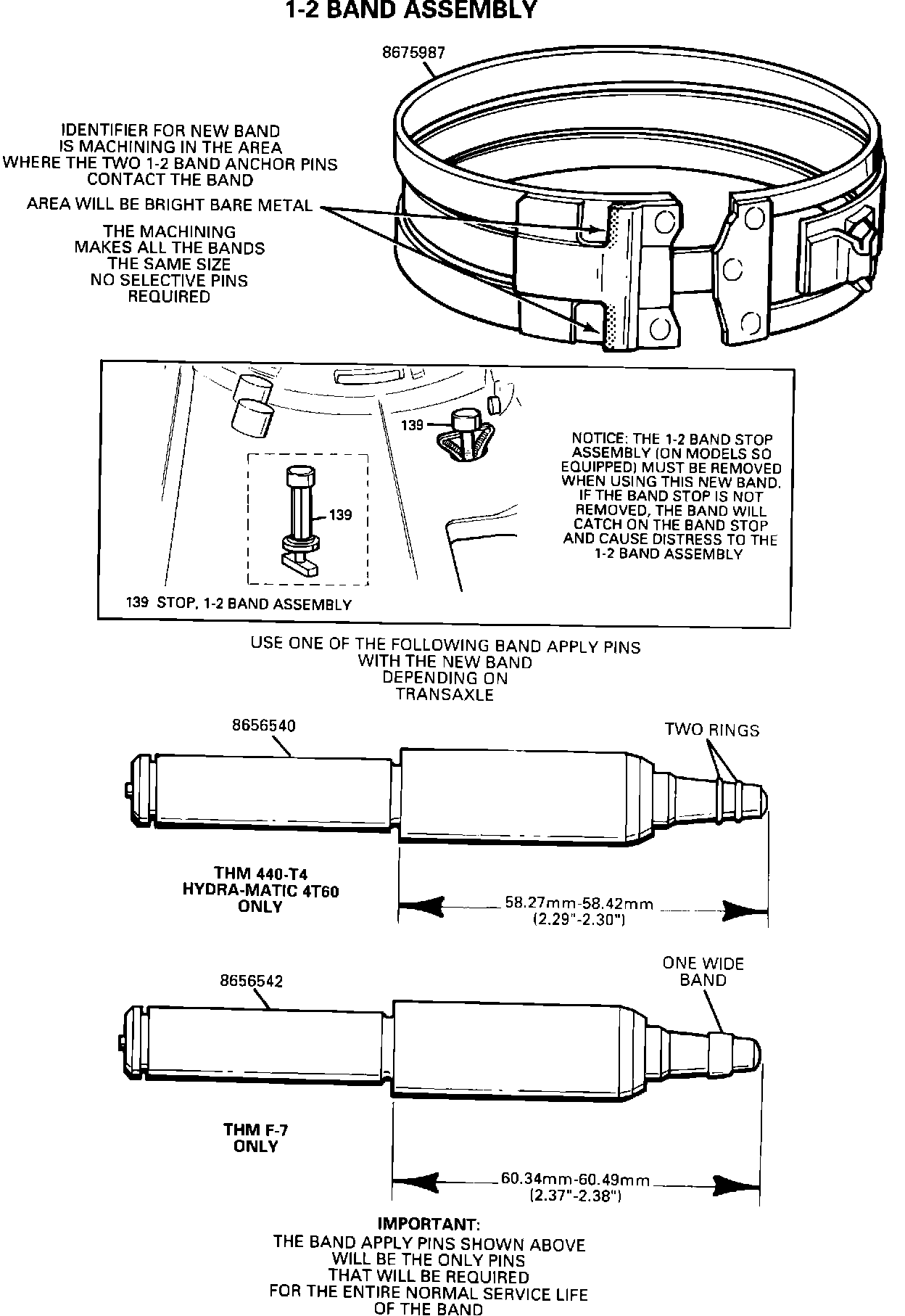 1-2 BAND ASSEMBLY

8675987

IDENTIFIER FOR NEW BAND IS MACHINING IN THE AREA WHERE THE TWO 1-2 BAND ANCHOR PINS CONTACT THE BAND

AREA WILL BE BRIGHT BARE METAL

THE MACHINING MAKES ALL THE BANDS THE SAME SIZE NO SELECTIVE PINS REQUIRED

139

139

NOTICE: THE 1-2 BAND STOP ASSEMBLY (ON MODELS SO EQUIPPED) MUST BE REMOVED WHEN USING THIS NEW BAND. IF THE BAND STOP IS NOT REMOVED, THE BAND WILL CATCH ON THE BAND STOP AND CAUSE DISTRESS TO THE 1-2 BAND ASSEMBLY

139 STOP, 1-2 BAND ASSEMBLY

USE ONE OF THE FOLLOWING BAND APPLY PINS WITH THE NEW BAND DEPENDING ON TRANSAXLE

8656540

TWO RINGS

THM 440-T4
HYDRA-MATIC 4T60
ONLY

58.27mm-58.42mm
(2.29"-2.30")

8656542

ONE WIDE BAND

THM F-7
ONLY

60.34mm-60.49mm
(2.37"-2.38")

IMPORTANT:
THE BAND APPLY PINS SHOWN ABOVE WILL BE THE ONLY PINS THAT WILL BE REQUIRED FOR THE ENTIRE NORMAL SERVICE LIFE OF THE BAND