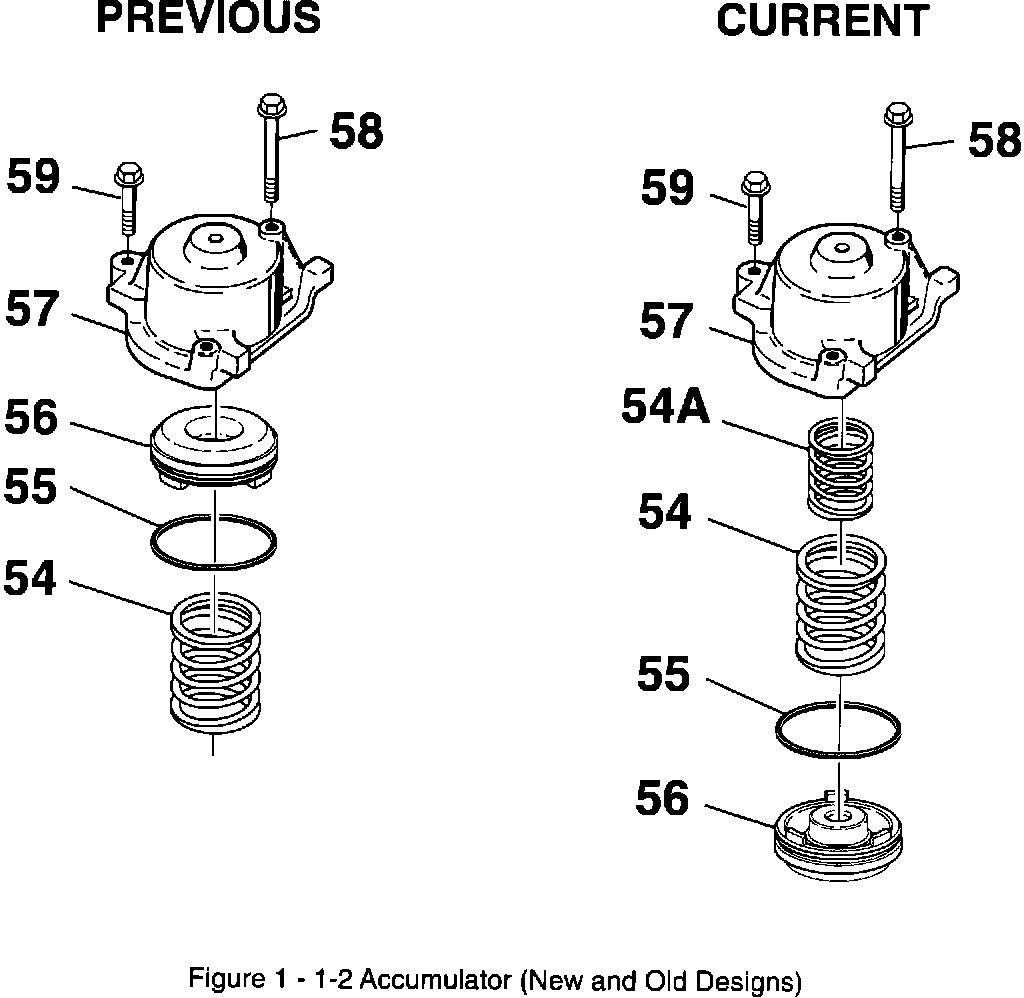 PREVIOUS

58
59
57
56
55
54

CURRENT

58
59
57
54A
54
55
56

Figure 1 - 1-2 Accumulator (New and Old Designs)