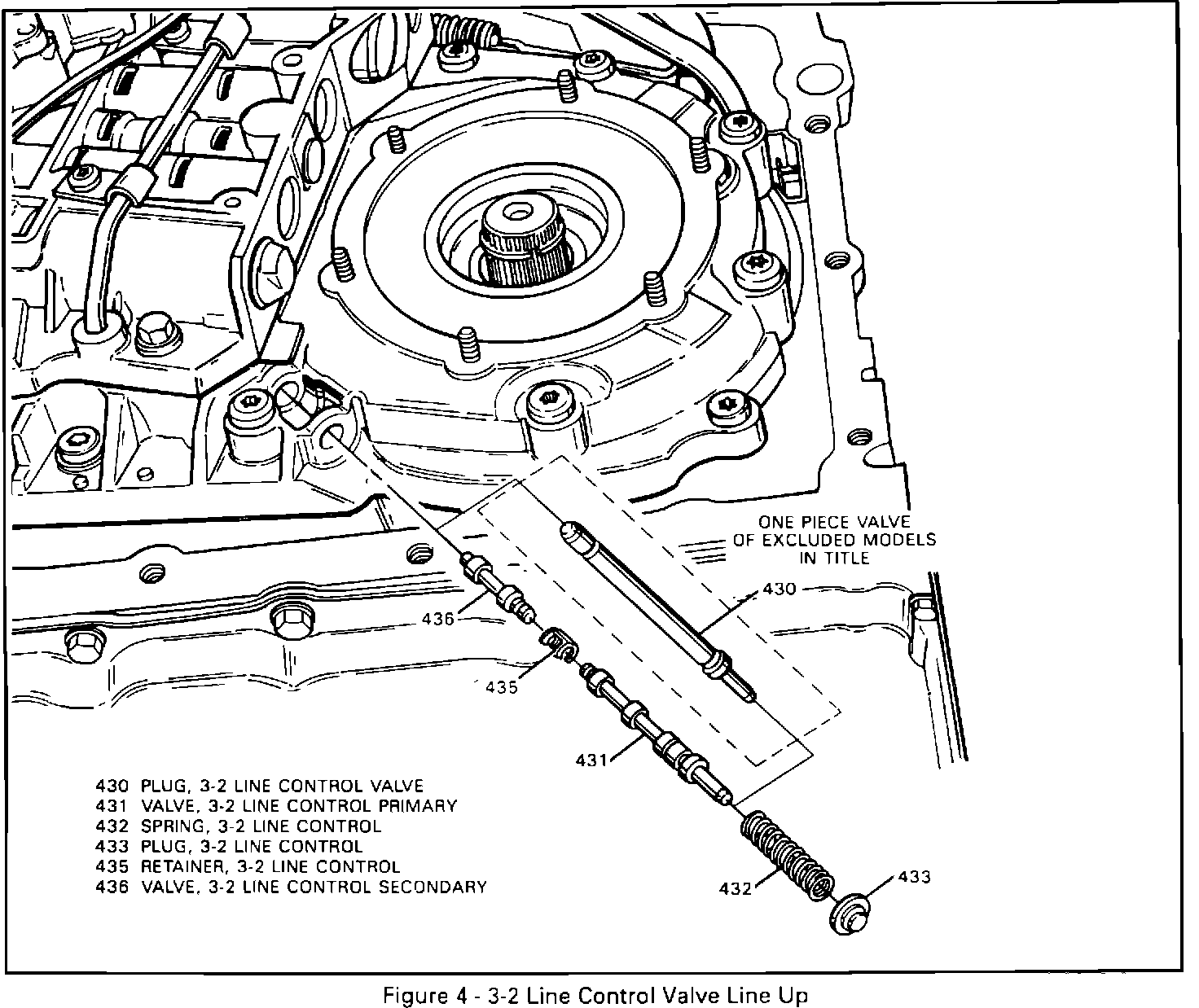 ONE PIECE VALVE
OF EXCLUDED MODELS
IN TITLE

430

436

435

431

432

433

430 PLUG, 3-2 LINE CONTROL VALVE
431 VALVE, 3-2 LINE CONTROL PRIMARY
432 SPRING, 3-2 LINE CONTROL
433 PLUG, 3-2 LINE CONTROL
435 RETAINER, 3-2 LINE CONTROL
436 VALVE, 3-2 LINE CONTROL SECONDARY

Figure 4 - 3-2 Line Control Valve Line Up