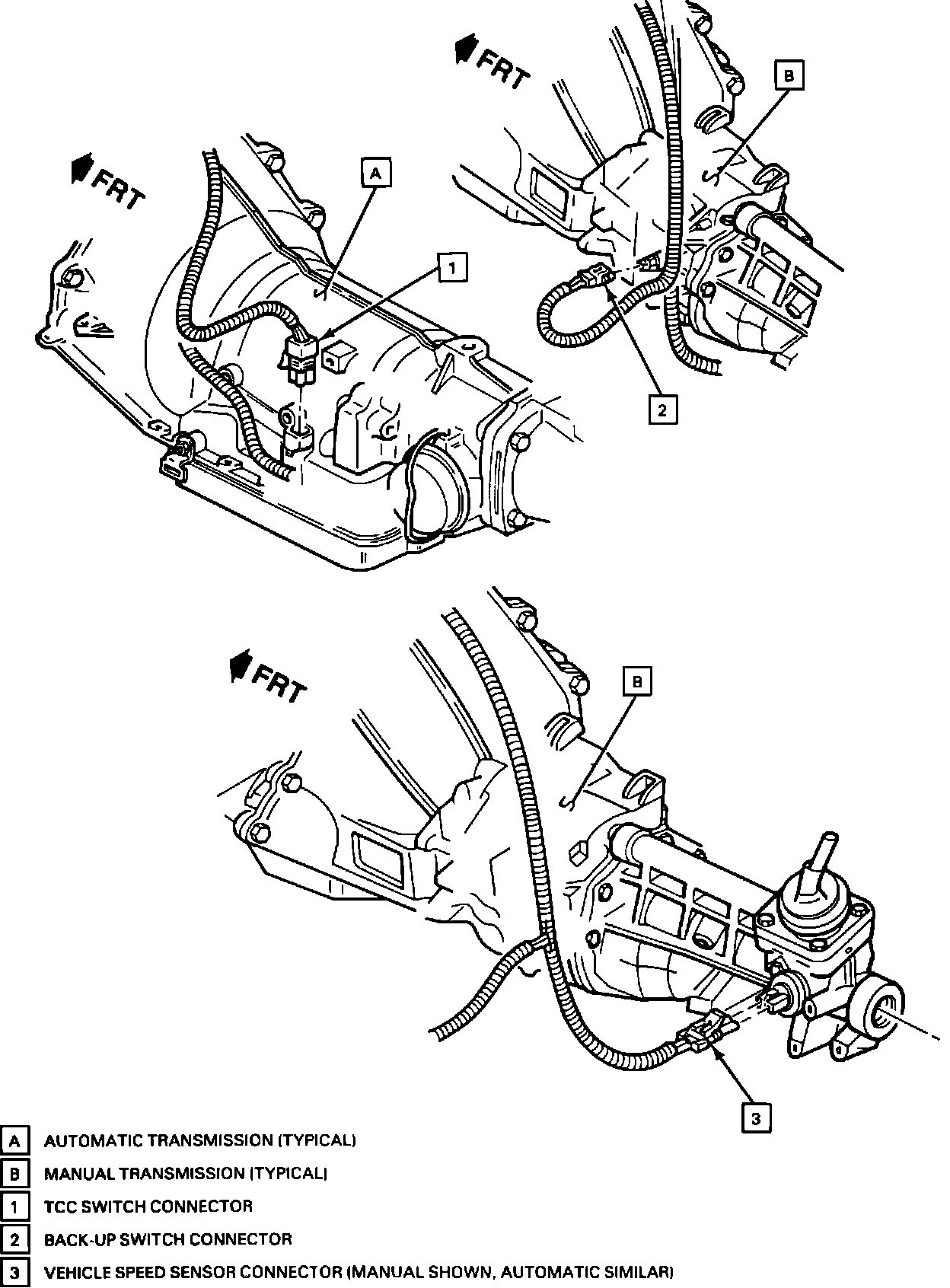 FRT

B

FRT

A

1

2

FRT

B

3

A AUTOMATIC TRANSMISSION (TYPICAL)

B MANUAL TRANSMISSION (TYPICAL)

1 TCC SWITCH CONNECTOR

2 BACK-UP SWITCH CONNECTOR

3 VEHICLE SPEED SENSOR CONNECTOR (MANUAL SHOWN, AUTOMATIC SIMILAR)