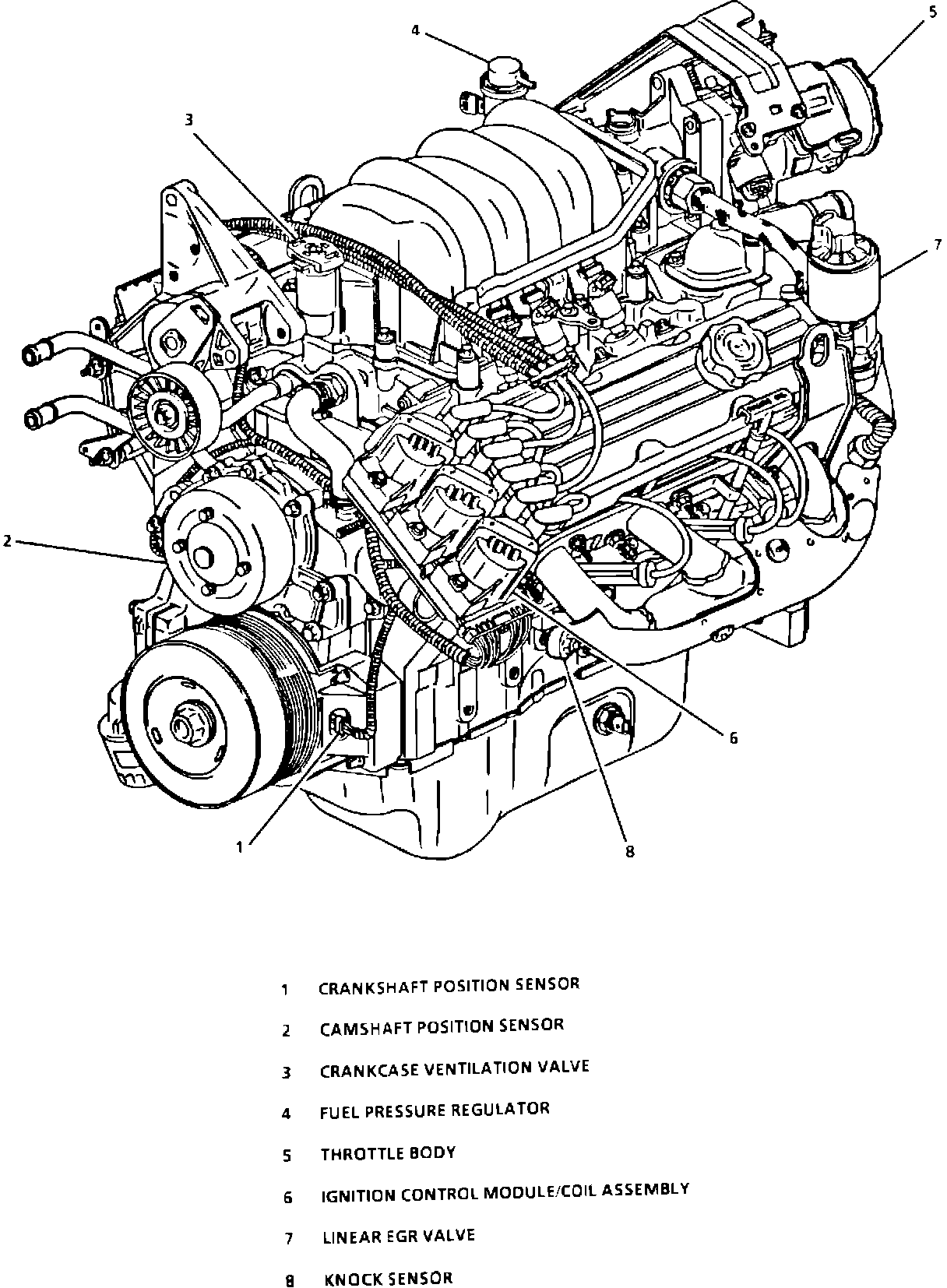 4
5
3
7
2
6
1
8

1 CRANKSHAFT POSITION SENSOR
2 CAMSHAFT POSITION SENSOR
3 CRANKCASE VENTILATION VALVE
4 FUEL PRESSURE REGULATOR
5 THROTTLE BODY
6 IGNITION CONTROL MODULE/COIL ASSEMBLY
7 LINEAR EGR VALVE
8 KNOCK SENSOR