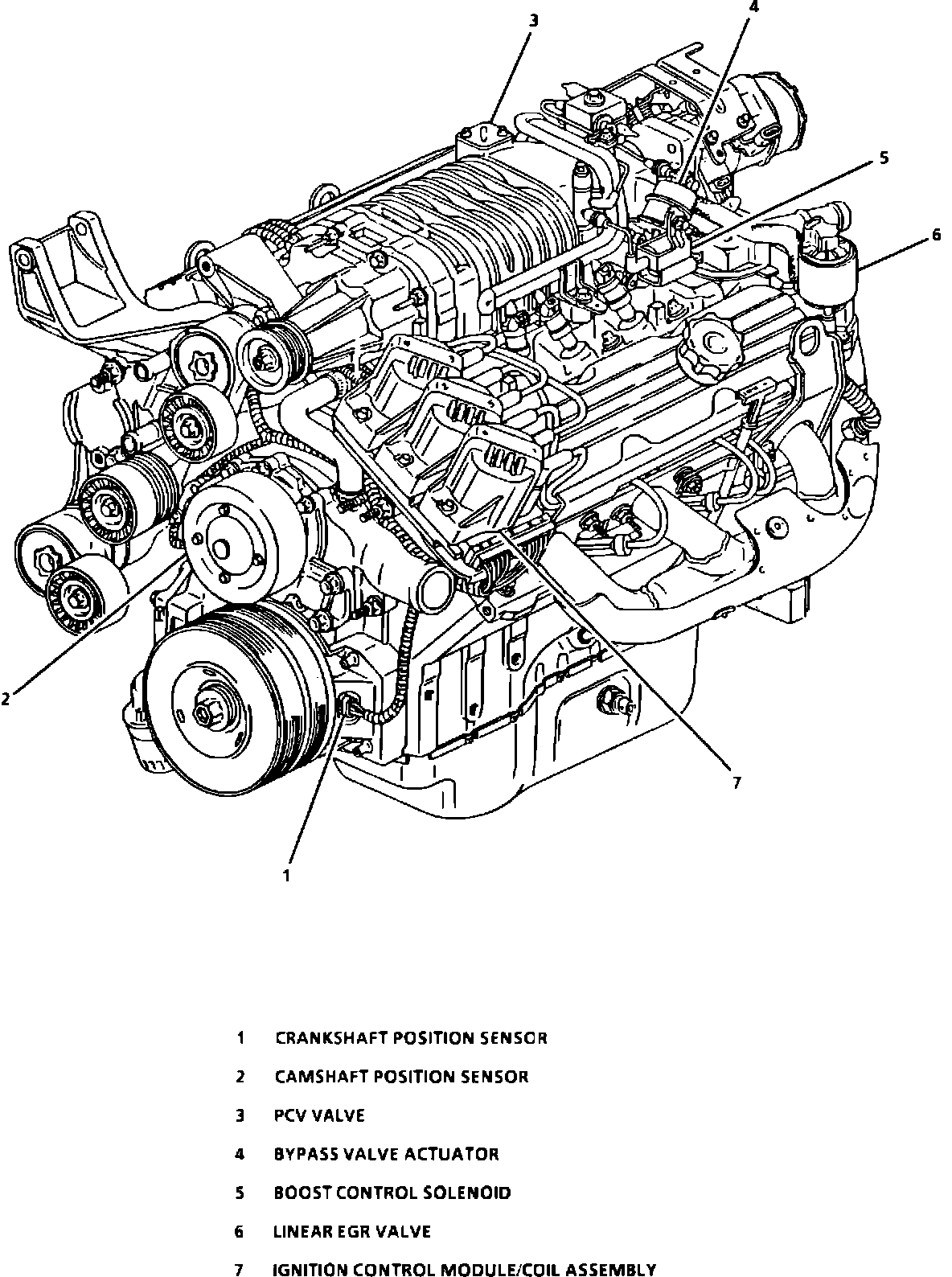 3
4
5
6
2
7
1

1 CRANKSHAFT POSITION SENSOR
2 CAMSHAFT POSITION SENSOR
3 PCV VALVE
4 BYPASS VALVE ACTUATOR
5 BOOST CONTROL SOLENOID
6 LINEAR EGR VALVE
7 IGNITION CONTROL MODULE/COIL ASSEMBLY