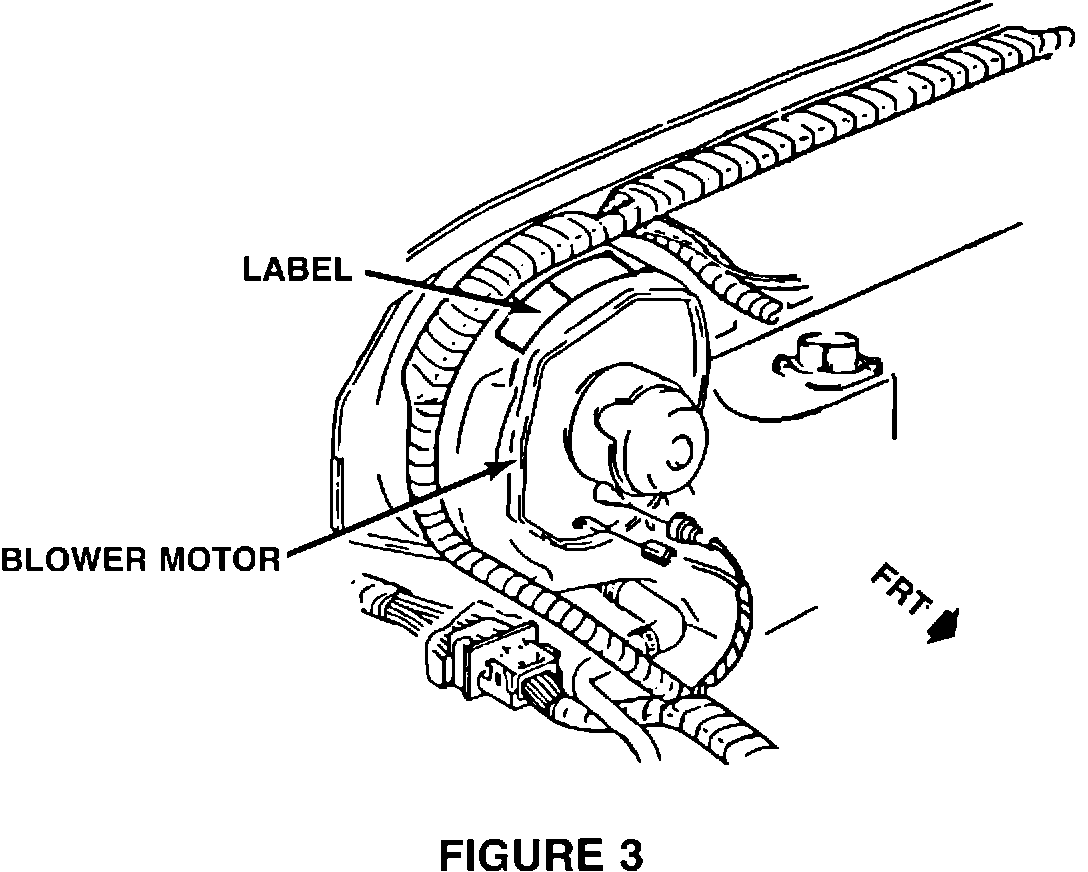 LABEL

BLOWER MOTOR

FRT

FIGURE 3