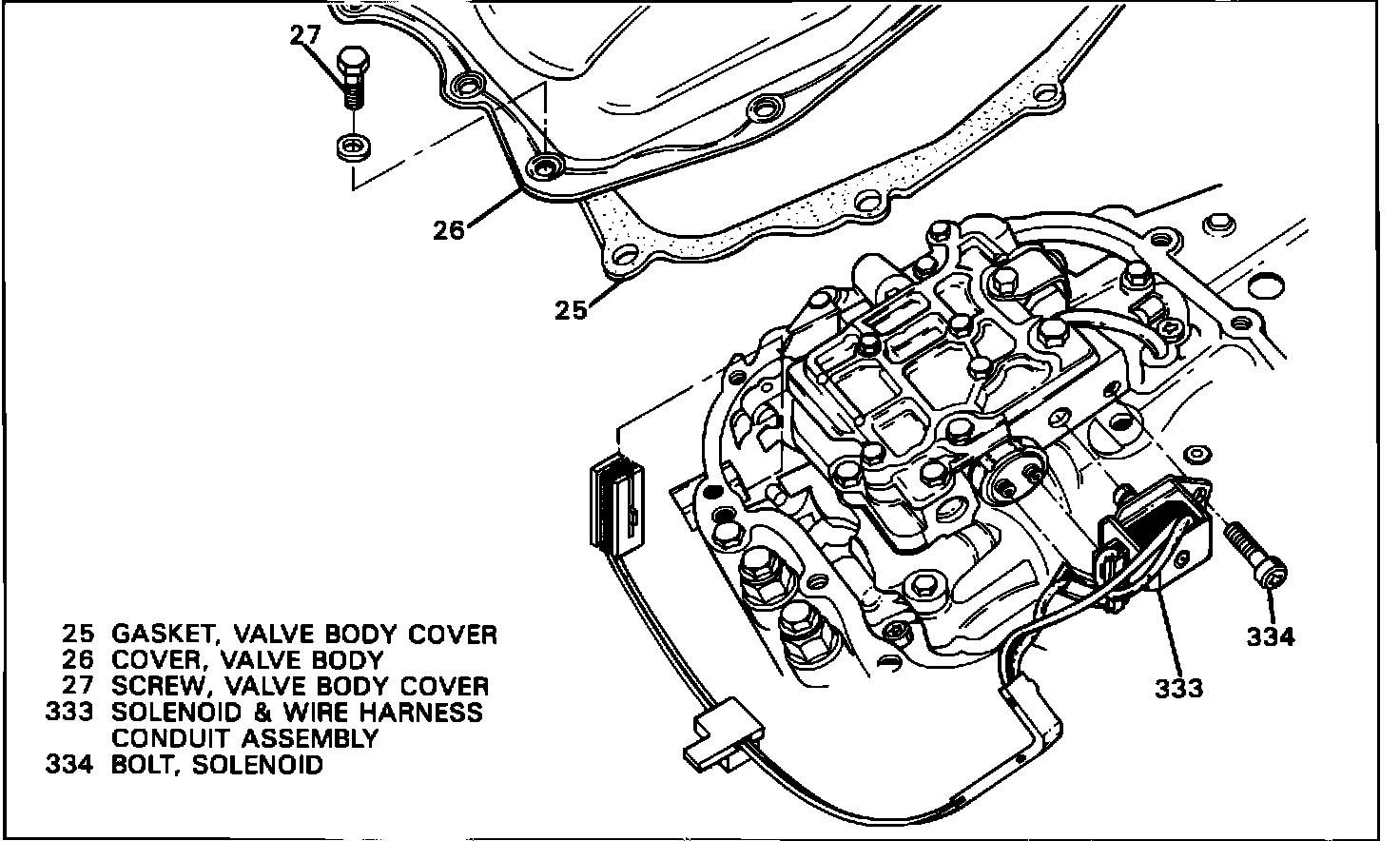 27

26

25

334

333

25 GASKET, VALVE BODY COVER
26 COVER, VALVE BODY
27 SCREW, VALVE BODY COVER
333 SOLENOID & WIRE HARNESS CONDUIT ASSEMBLY
334 BOLT, SOLENOID