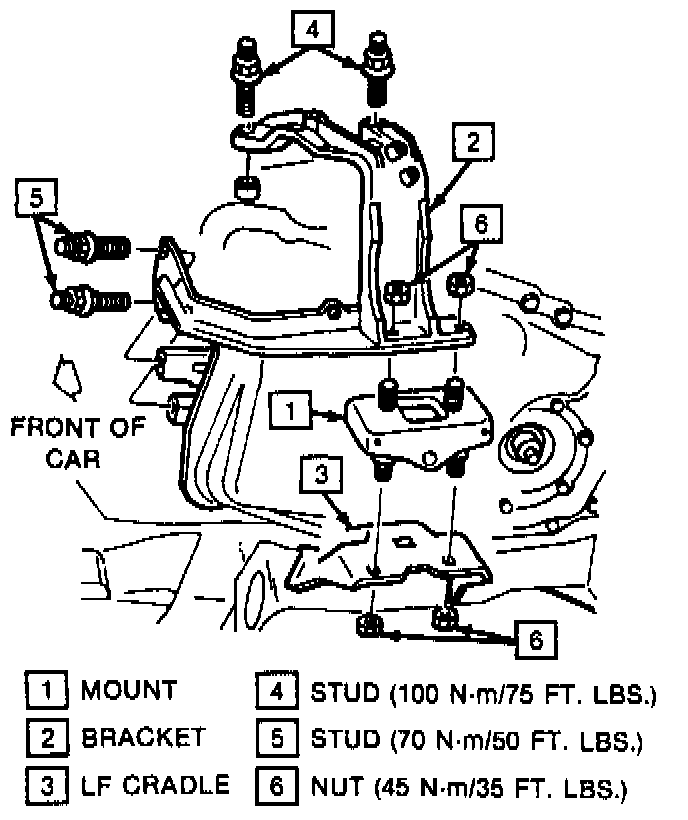 4

2

5

6

1

FRONT OF CAR

3

6

1 MOUNT
2 BRACKET
3 LF CRADLE
4 STUD (100 N·m/75 FT. LBS.)
5 STUD (70 N·m/50 FT. LBS.)
6 NUT (45 N·m/35 FT. LBS.)