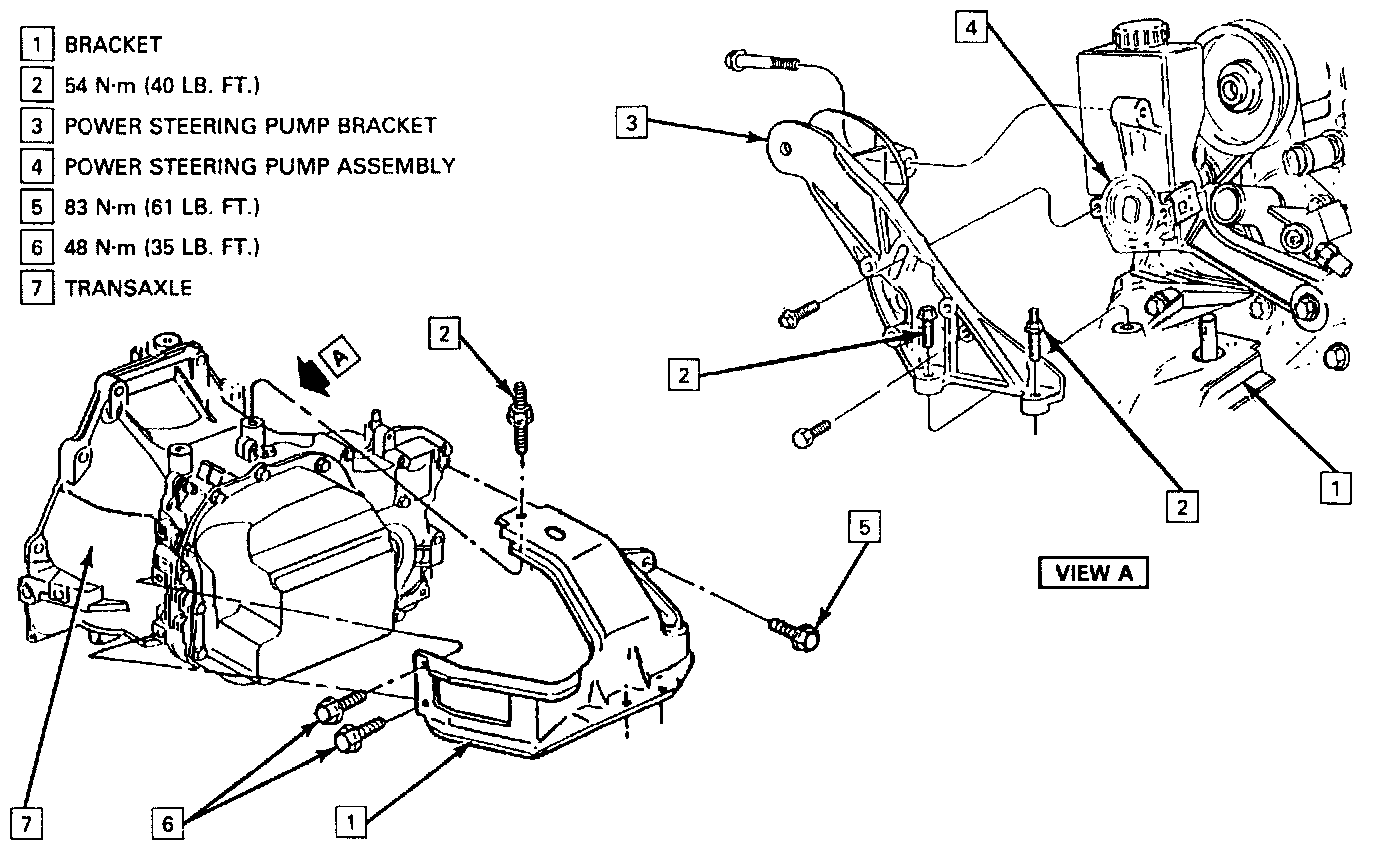 1 BRACKET
2 54 N·m (40 LB. FT.)
3 POWER STEERING PUMP BRACKET
4 POWER STEERING PUMP ASSEMBLY
5 83 N·m (61 LB. FT.)
6 48 N·m (35 LB. FT.)
7 TRANSAXLE

A

2

3

4

2

2

1

5

VIEW A

7

6

1