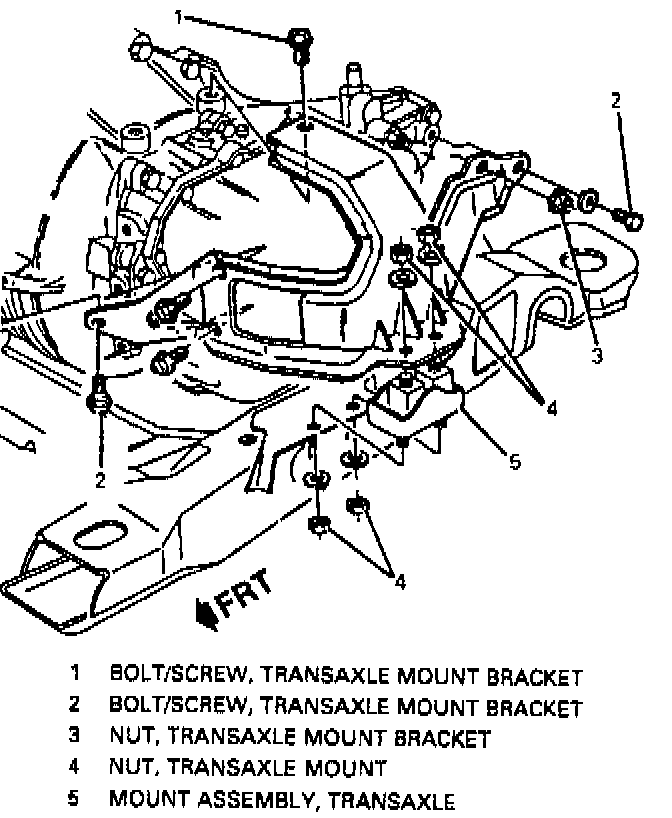 1
2
3
4
5
2
4
FRT

1 BOLT/SCREW, TRANSAXLE MOUNT BRACKET
2 BOLT/SCREW, TRANSAXLE MOUNT BRACKET
3 NUT, TRANSAXLE MOUNT BRACKET
4 NUT, TRANSAXLE MOUNT
5 MOUNT ASSEMBLY, TRANSAXLE