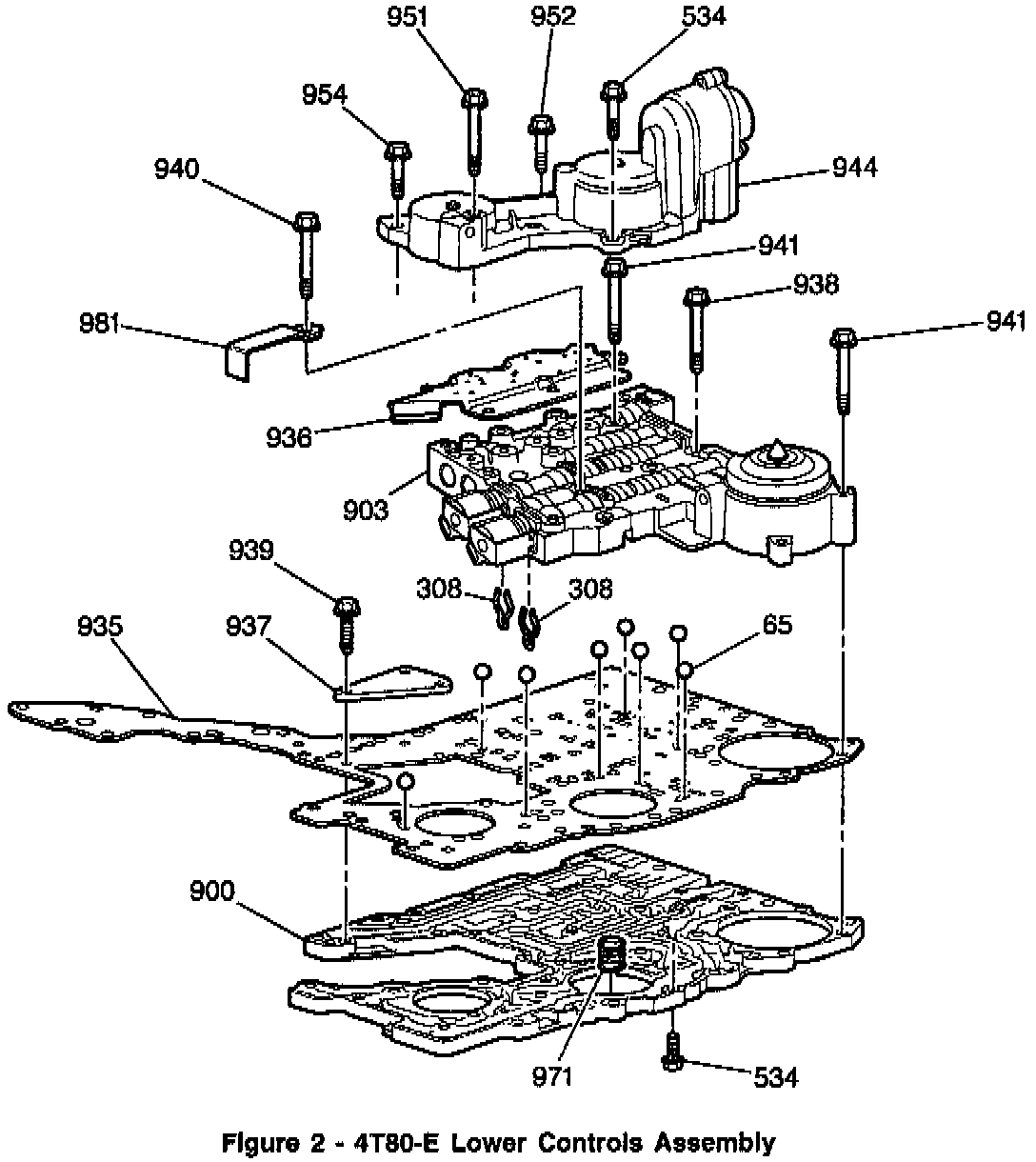 951
952
534
954
940
944
941
938
941
981
936
903
939
308
308
935
937
65
900
971
534

Figure 2 - 4T80-E Lower Controls Assembly