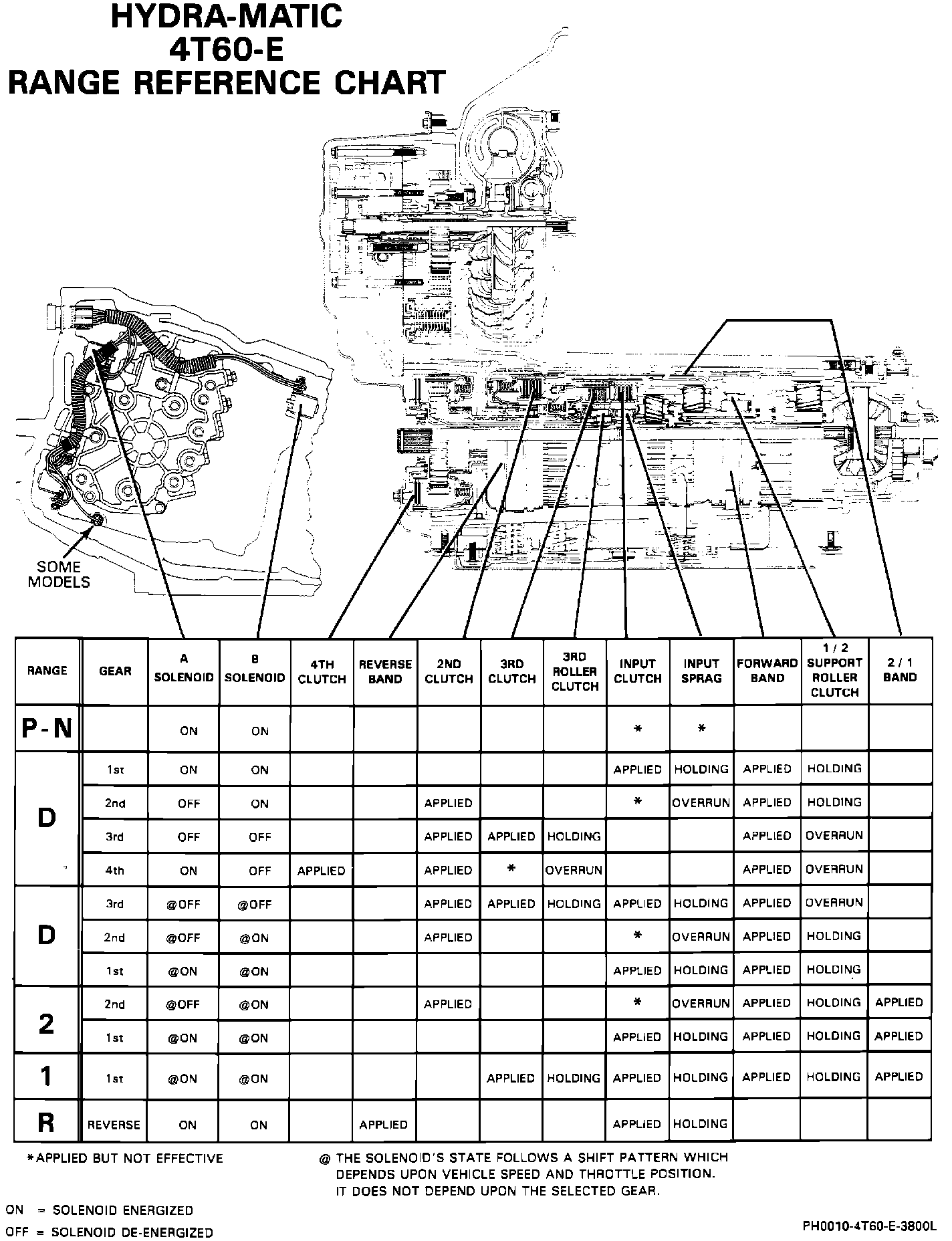 HYDRA-MATIC
4T60-E
RANGE REFERENCE CHART

SOME MODELS

| RANGE | GEAR | A SOLENOID | B SOLENOID | 4TH CLUTCH | REVERSE BAND | 2ND CLUTCH | 3RD CLUTCH | 3RD ROLLER CLUTCH | INPUT CLUTCH | INPUT SPRAG | FORWARD BAND | 1 / 2 SUPPORT ROLLER CLUTCH | 2 / 1 BAND |
|---|---|---|---|---|---|---|---|---|---|---|---|---|---|
| P - N | | ON | ON | | | | | | * | * | | | |
| D | 1st | ON | ON | | | | | | APPLIED | HOLDING | APPLIED | HOLDING | |
| | 2nd | OFF | ON | | | APPLIED | | | * | OVERRUN | APPLIED | HOLDING | |
| | 3rd | OFF | OFF | | | APPLIED | APPLIED | HOLDING | | | APPLIED | OVERRUN | |
| | 4th | ON | OFF | APPLIED | | APPLIED | * | OVERRUN | | | APPLIED | OVERRUN | |
| D | 3rd | @OFF | @OFF | | | APPLIED | APPLIED | HOLDING | APPLIED | HOLDING | APPLIED | OVERRUN | |
| | 2nd | @OFF | @ON | | | APPLIED | | | * | OVERRUN | APPLIED | HOLDING | |
| | 1st | @ON | @ON | | | | | | APPLIED | HOLDING | APPLIED | HOLDING | |
| 2 | 2nd | @OFF | @ON | | | APPLIED | | | * | OVERRUN | APPLIED | HOLDING | APPLIED |
| | 1st | @ON | @ON | | | | | | APPLIED | HOLDING | APPLIED | HOLDING | APPLIED |
| 1 | 1st | @ON | @ON | | | | APPLIED | HOLDING | APPLIED | HOLDING | APPLIED | HOLDING | APPLIED |
| R | REVERSE | ON | ON | | APPLIED | | | | APPLIED | HOLDING | | | |

*APPLIED BUT NOT EFFECTIVE

@ THE SOLENOID'S STATE FOLLOWS A SHIFT PATTERN WHICH DEPENDS UPON VEHICLE SPEED AND THROTTLE POSITION. IT DOES NOT DEPEND UPON THE SELECTED GEAR.

ON = SOLENOID ENERGIZED
OFF = SOLENOID DE-ENERGIZED

PH0010-4T60-E-3800L