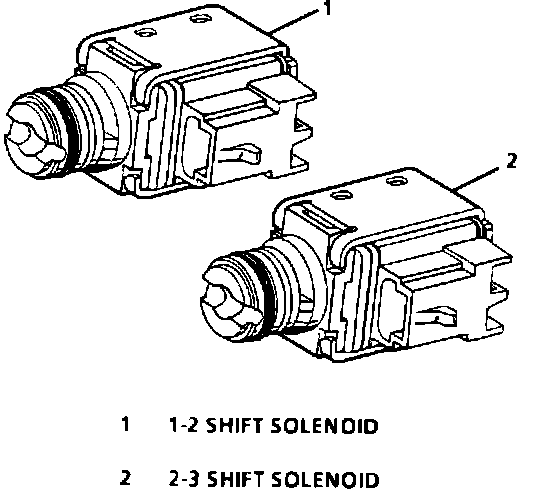 1

2

1 1-2 SHIFT SOLENOID

2 2-3 SHIFT SOLENOID