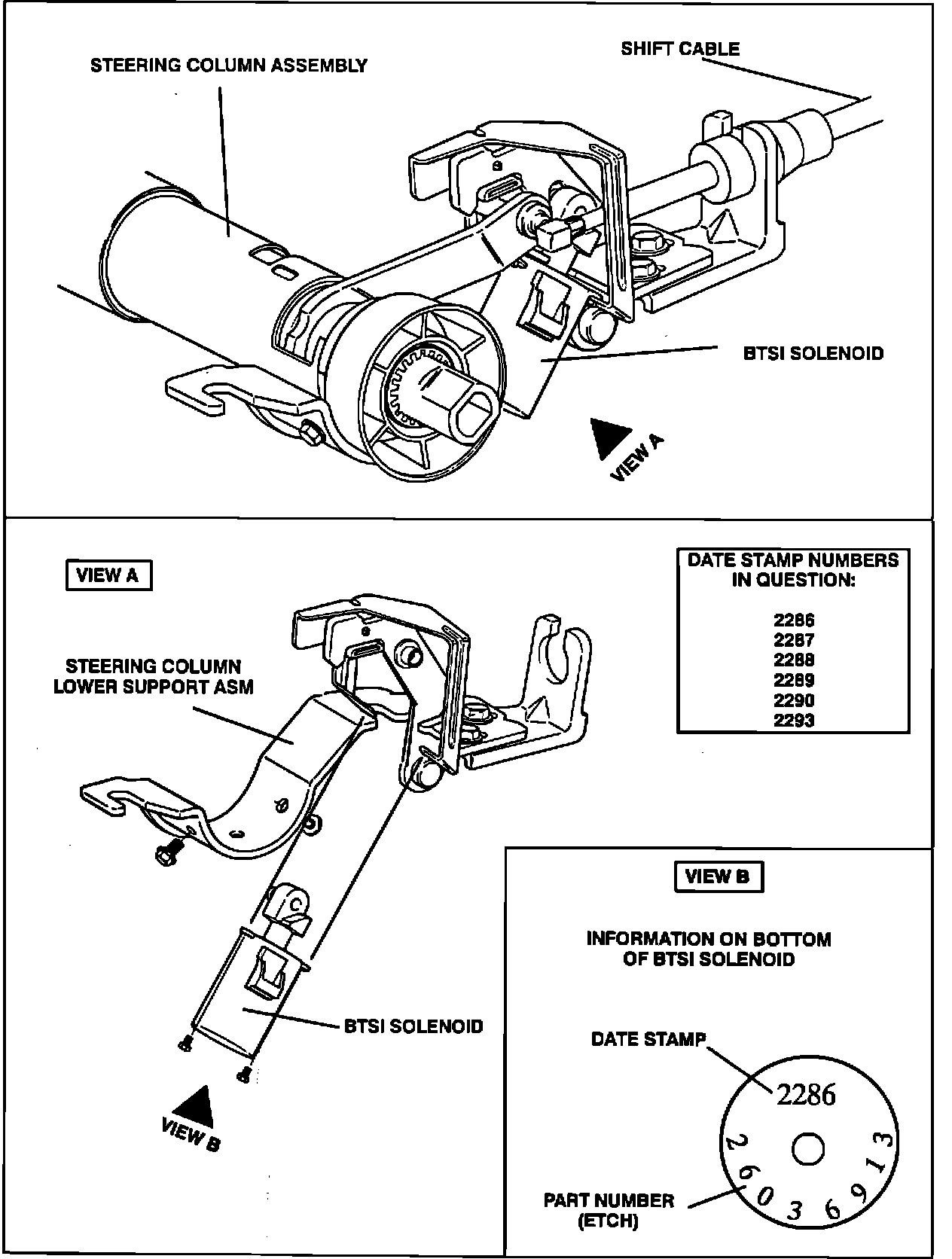 STEERING COLUMN ASSEMBLY

SHIFT CABLE

BTSI SOLENOID

VIEW A

VIEW A

DATE STAMP NUMBERS IN QUESTION:

2286
2287
2288
2289
2290
2293

STEERING COLUMN LOWER SUPPORT ASM

BTSI SOLENOID

VIEW B

VIEW B

INFORMATION ON BOTTOM OF BTSI SOLENOID

DATE STAMP

2286

26036913

PART NUMBER (ETCH)