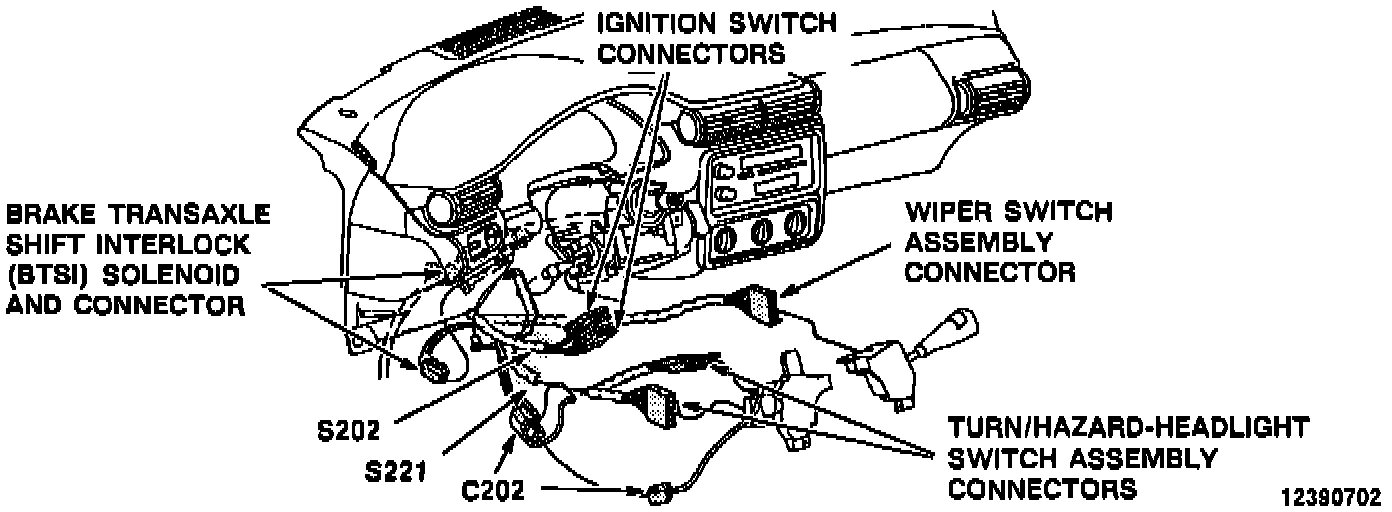 IGNITION SWITCH CONNECTORS

BRAKE TRANSAXLE SHIFT INTERLOCK (BTSI) SOLENOID AND CONNECTOR

WIPER SWITCH ASSEMBLY CONNECTOR

S202

S221

C202

TURN/HAZARD-HEADLIGHT SWITCH ASSEMBLY CONNECTORS

12390702