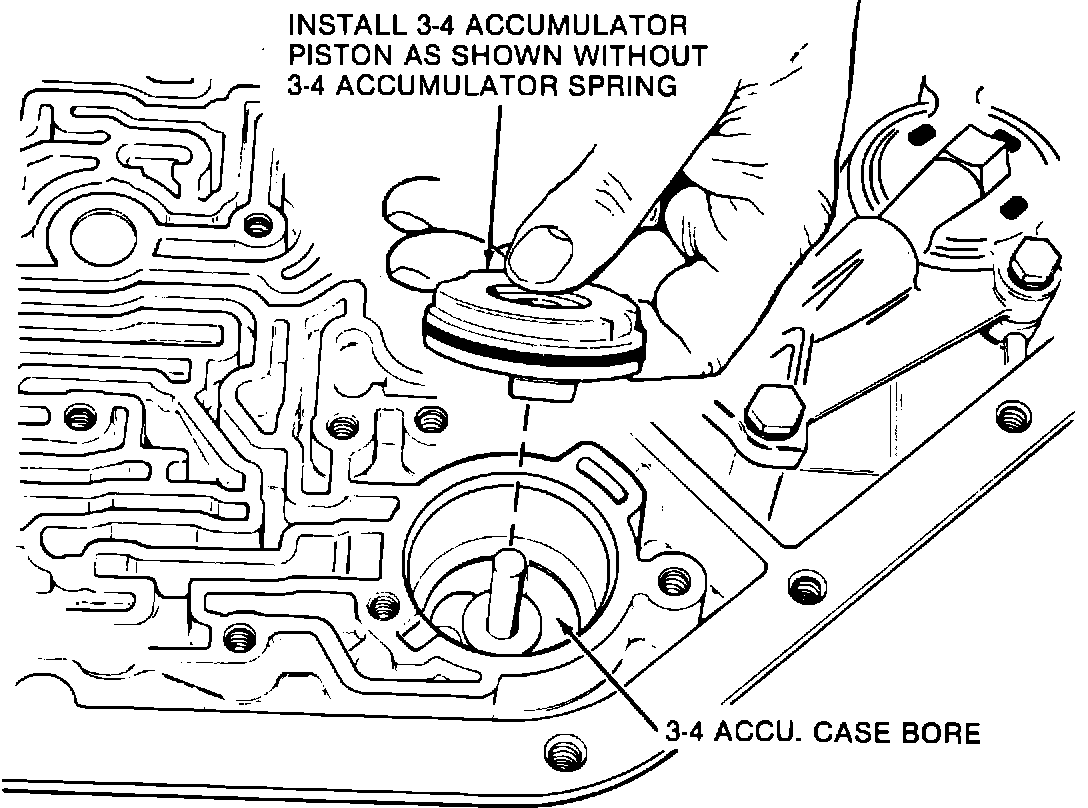 INSTALL 3-4 ACCUMULATOR PISTON AS SHOWN WITHOUT 3-4 ACCUMULATOR SPRING

3-4 ACCU. CASE BORE