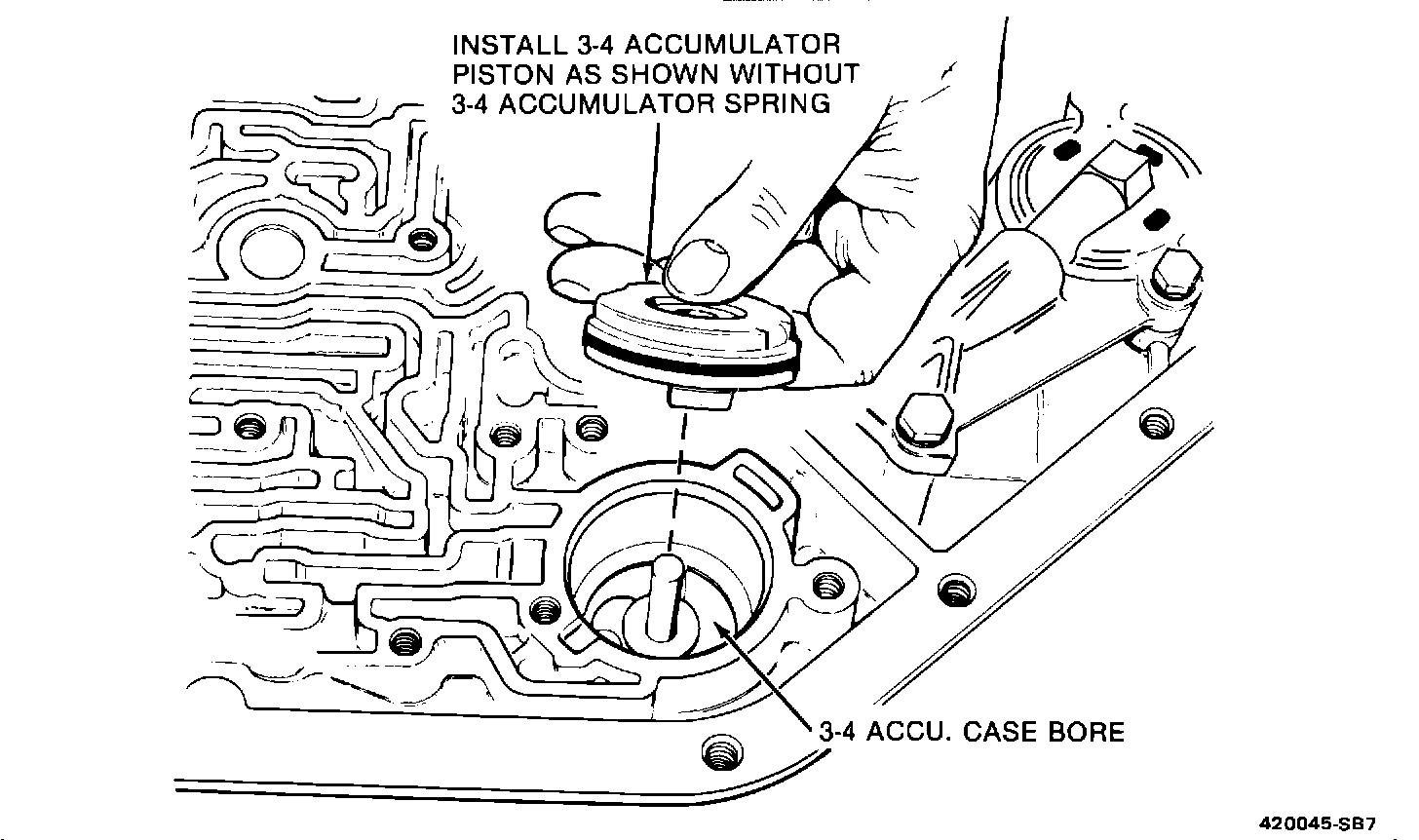 INSTALL 3-4 ACCUMULATOR PISTON AS SHOWN WITHOUT 3-4 ACCUMULATOR SPRING

3-4 ACCU. CASE BORE

420045-SB7