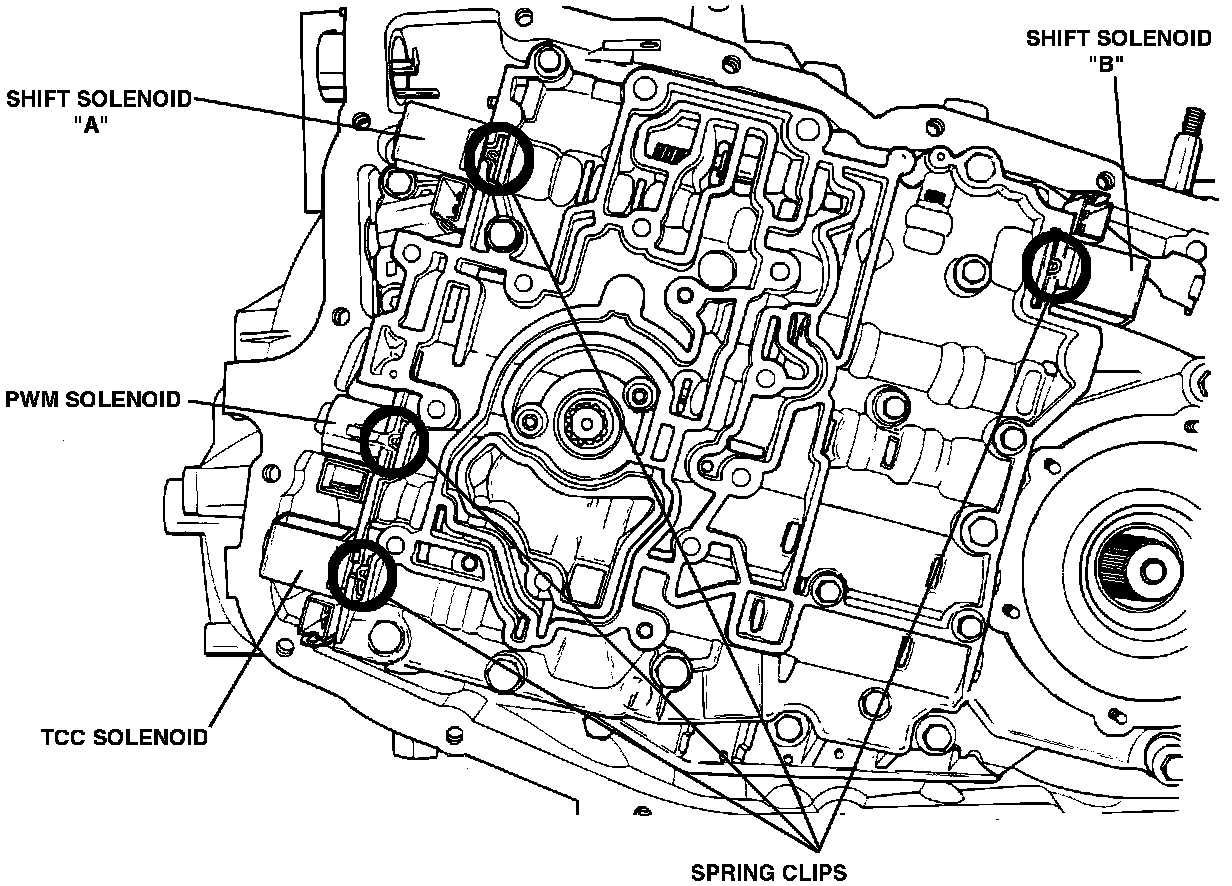 SHIFT SOLENOID "A"

SHIFT SOLENOID "B"

PWM SOLENOID

TCC SOLENOID

SPRING CLIPS