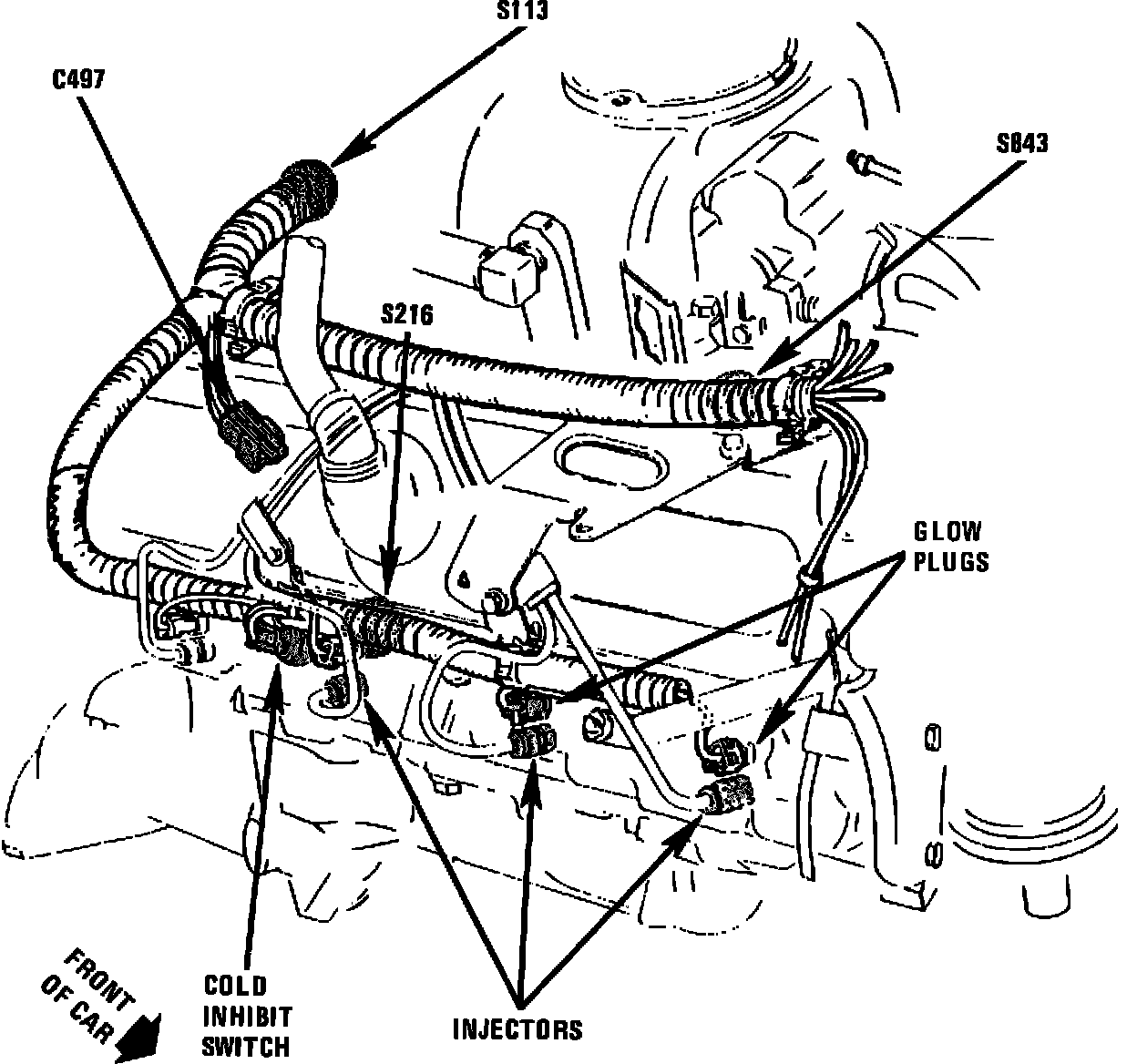 S113

C497

S843

S216

GLOW PLUGS

FRONT OF CAR

COLD INHIBIT SWITCH

INJECTORS