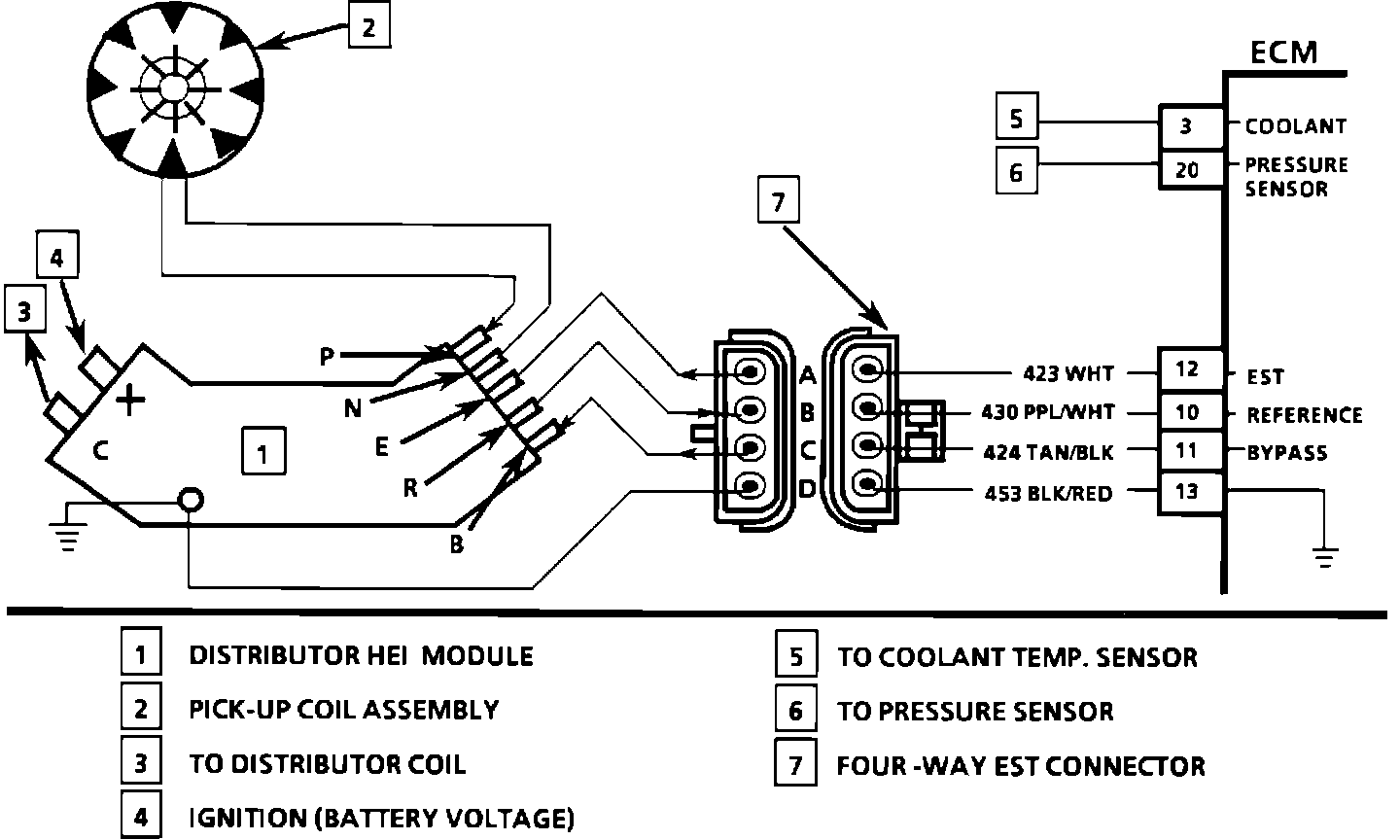 2

ECM

5
3
COOLANT

6
20
PRESSURE SENSOR

7

4

3

P

N

E

R

B

C

+

1

A
B
C
D

423 WHT
12
EST

430 PPL/WHT
10
REFERENCE

424 TAN/BLK
11
BYPASS

453 BLK/RED
13

1 DISTRIBUTOR HEI MODULE

2 PICK-UP COIL ASSEMBLY

3 TO DISTRIBUTOR COIL

4 IGNITION (BATTERY VOLTAGE)

5 TO COOLANT TEMP. SENSOR

6 TO PRESSURE SENSOR

7 FOUR -WAY EST CONNECTOR