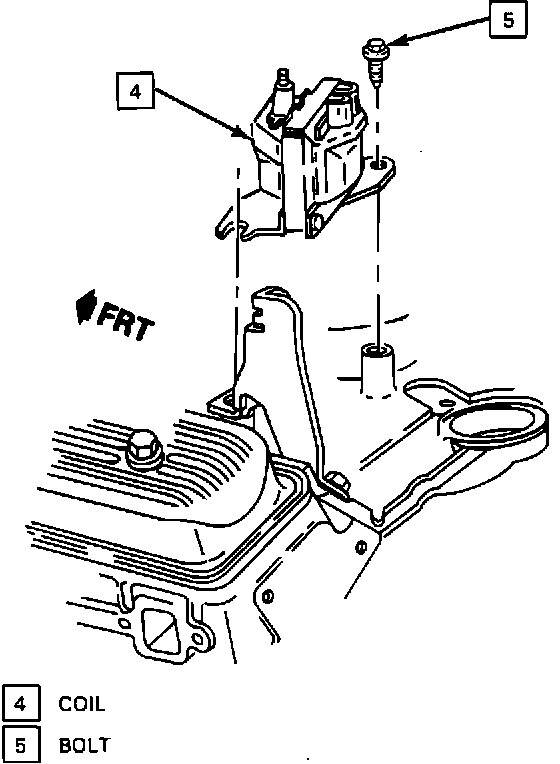 5

4

FRT

4 COIL

5 BOLT