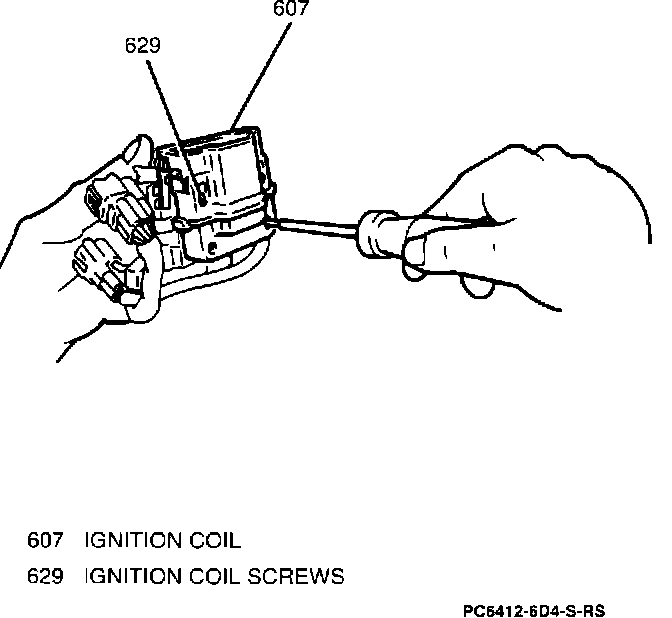 607

629

607 IGNITION COIL
629 IGNITION COIL SCREWS

PC6412-6D4-S-RS