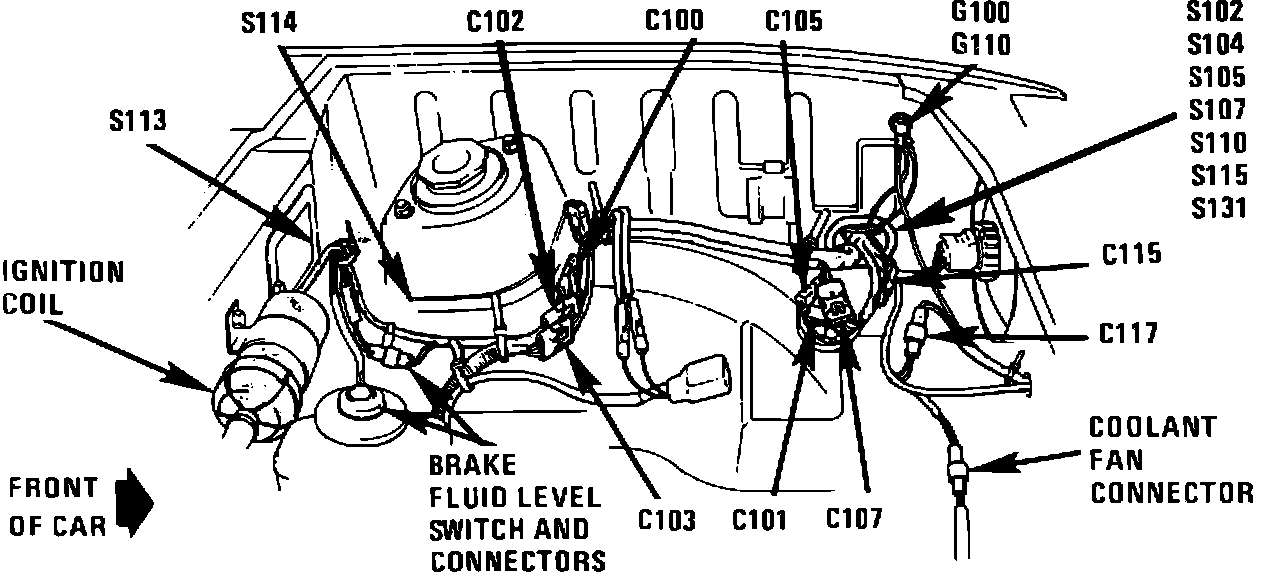 S114
C102
C100
C105
G100
G110
S102
S104
S105
S107
S110
S115
S131
S113
IGNITION COIL
C115
C117
COOLANT FAN CONNECTOR
FRONT OF CAR
BRAKE FLUID LEVEL SWITCH AND CONNECTORS
C103
C101
C107